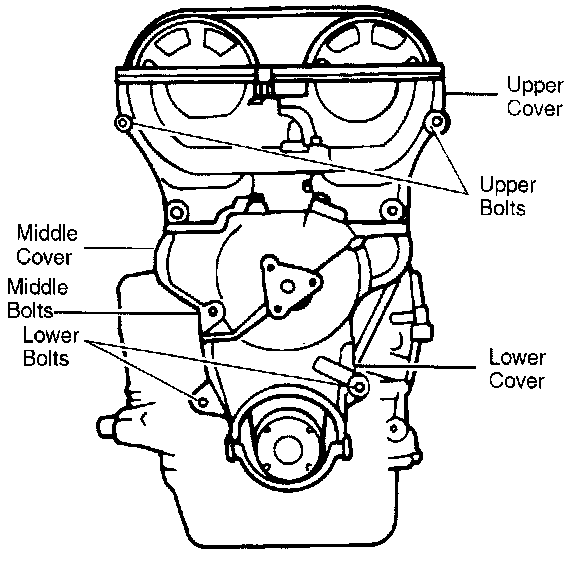 Upper Cover

Upper Bolts

Middle Cover

Middle Bolts

Lower Bolts

Lower Cover