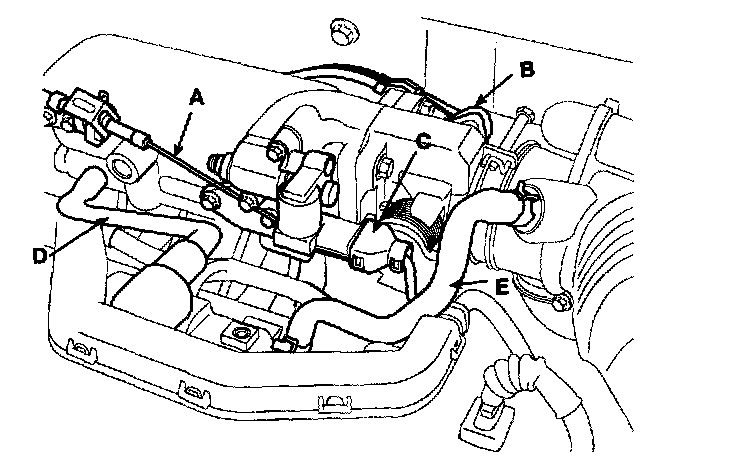 A
B
C
D
E