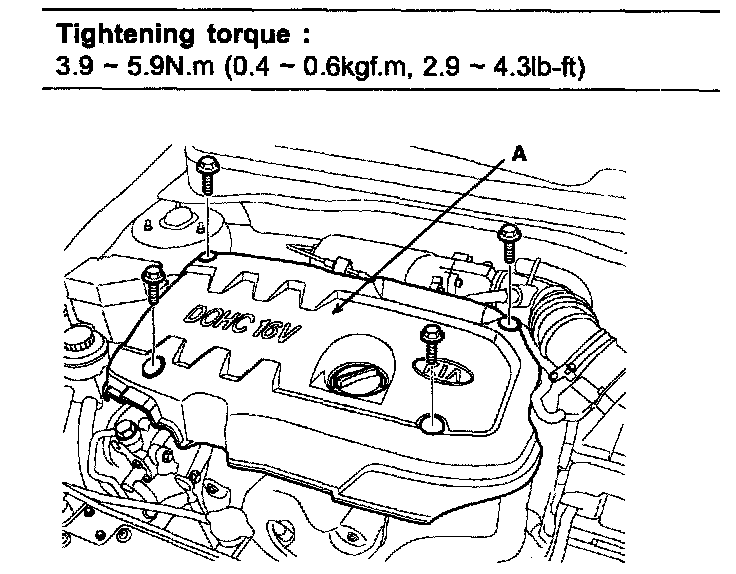 Tightening torque :
3.9 ~ 5.9N.m (0.4 ~ 0.6kgf.m, 2.9 ~ 4.3lb-ft)

A

DOHC 16V

KIA