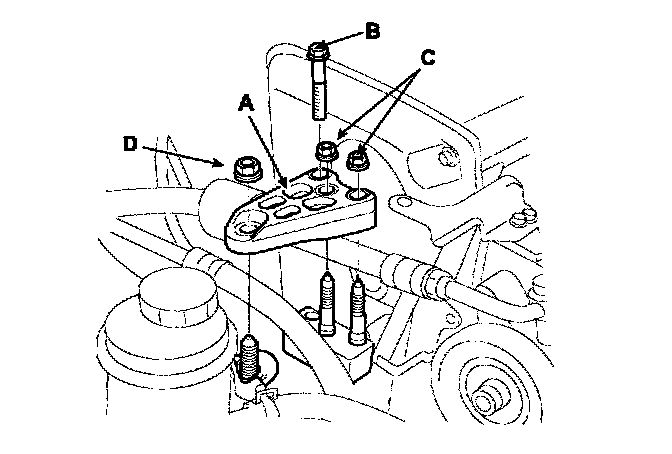 B
C
A
D