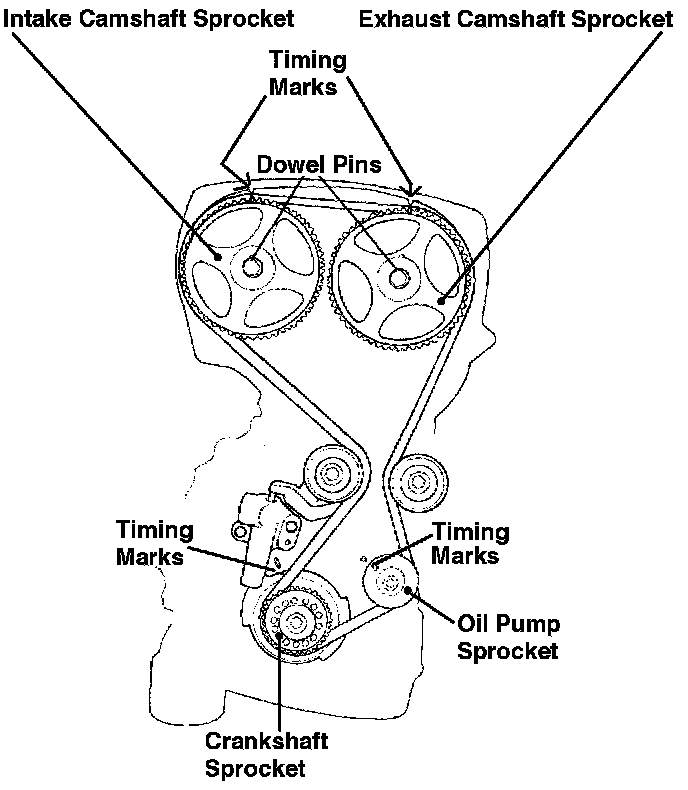 Intake Camshaft Sprocket
Exhaust Camshaft Sprocket
Timing Marks
Dowel Pins
Timing Marks
Timing Marks
Oil Pump Sprocket
Crankshaft Sprocket