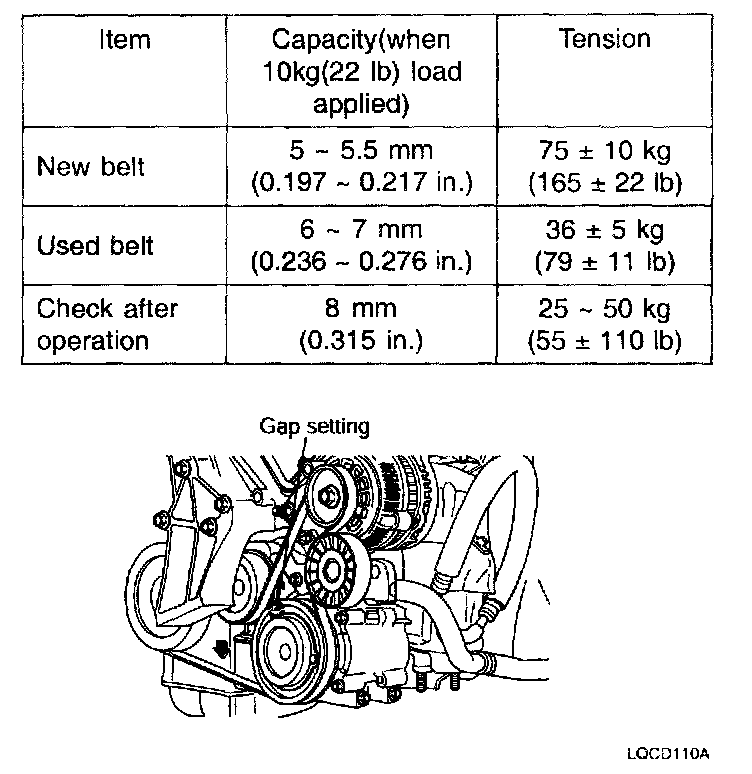 | Item | Capacity(when 10kg(22 lb) load applied) | Tension |
|---|---|---|
| New belt | 5 ~ 5.5 mm (0.197 ~ 0.217 in.) | 75 ± 10 kg (165 ± 22 lb) |
| Used belt | 6 ~ 7 mm (0.236 ~ 0.276 in.) | 36 ± 5 kg (79 ± 11 lb) |
| Check after operation | 8 mm (0.315 in.) | 25 ~ 50 kg (55 ± 110 lb) |

Gap setting

LQCD110A