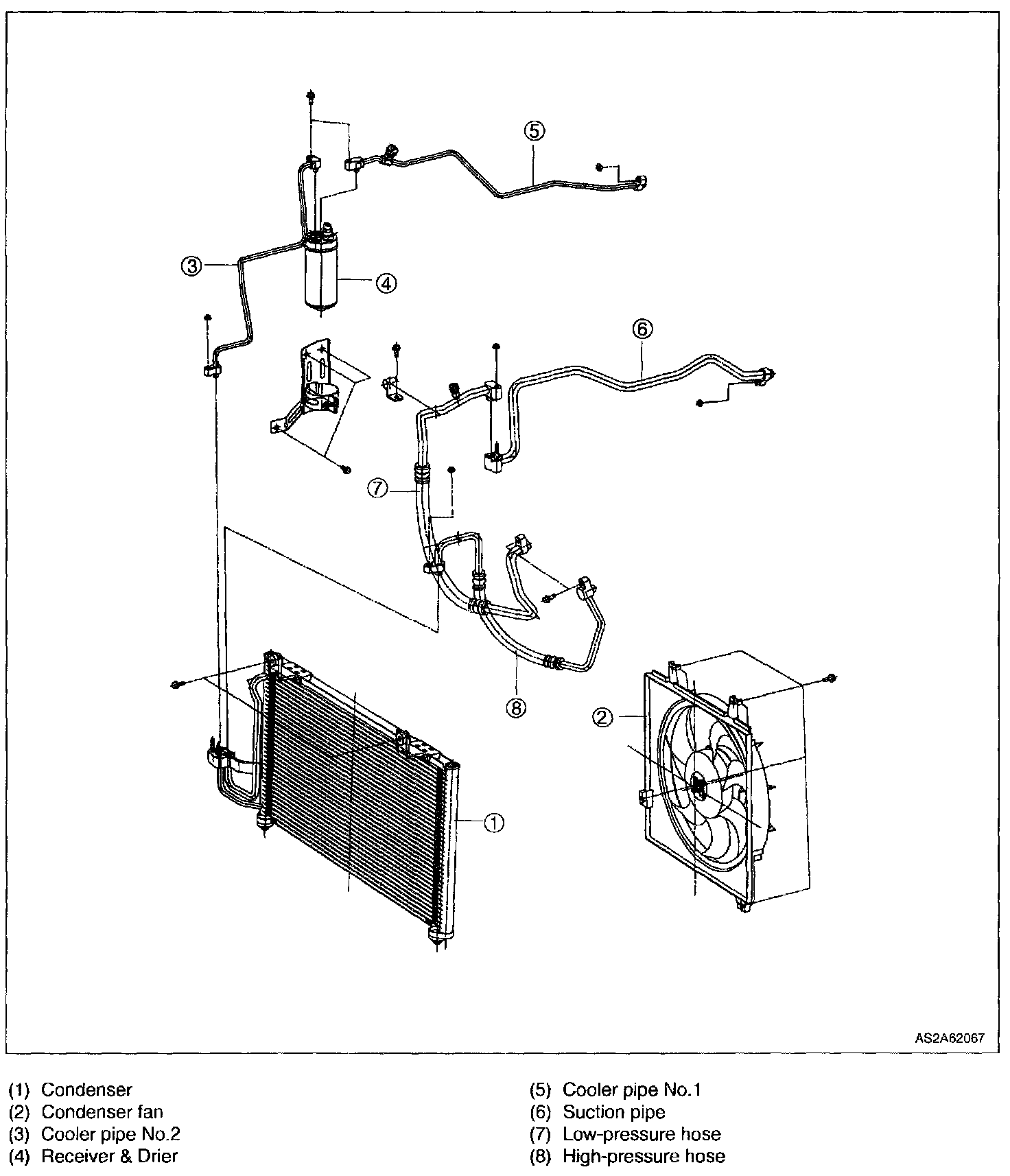 ⑤
③
④
⑥
⑦
⑧
②
①
AS2A62067

(1) Condenser
(2) Condenser fan
(3) Cooler pipe No.2
(4) Receiver & Drier

(5) Cooler pipe No.1
(6) Suction pipe
(7) Low-pressure hose
(8) High-pressure hose