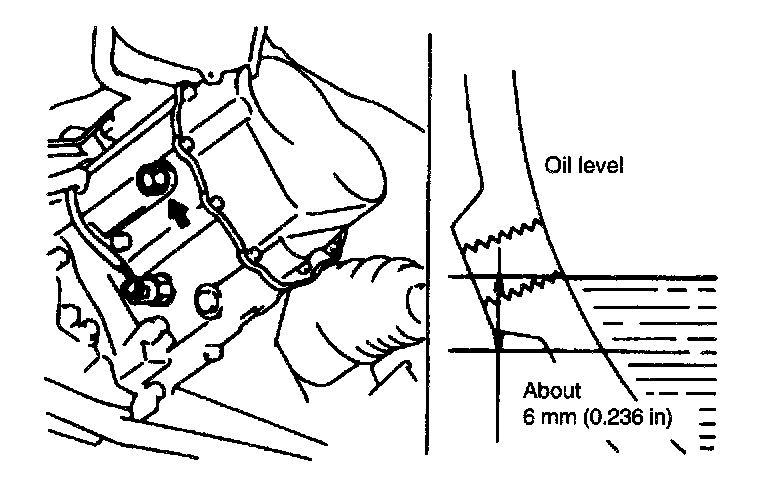 Oil level

About
6 mm (0.236 in)