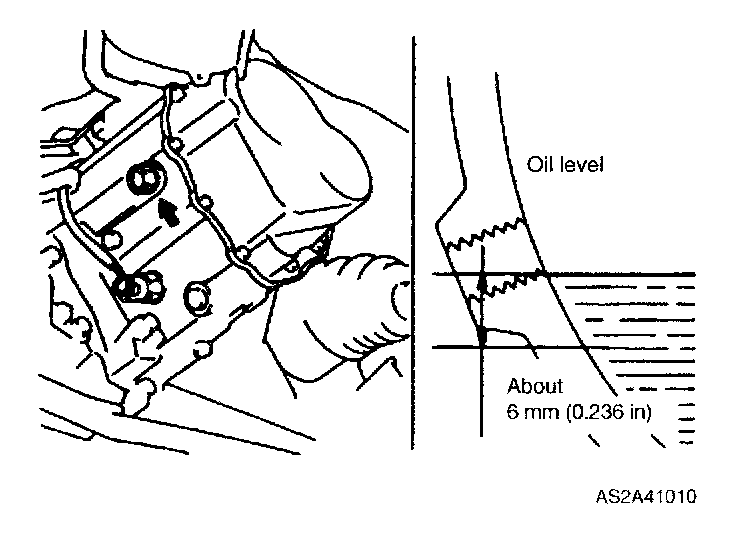 Oil level

About
6 mm (0.236 in)

AS2A41010