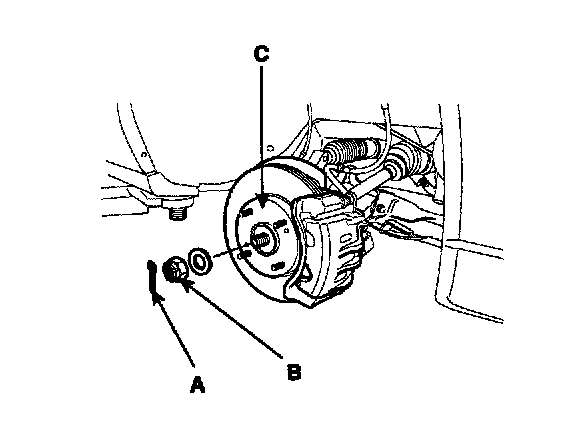 C

A

B