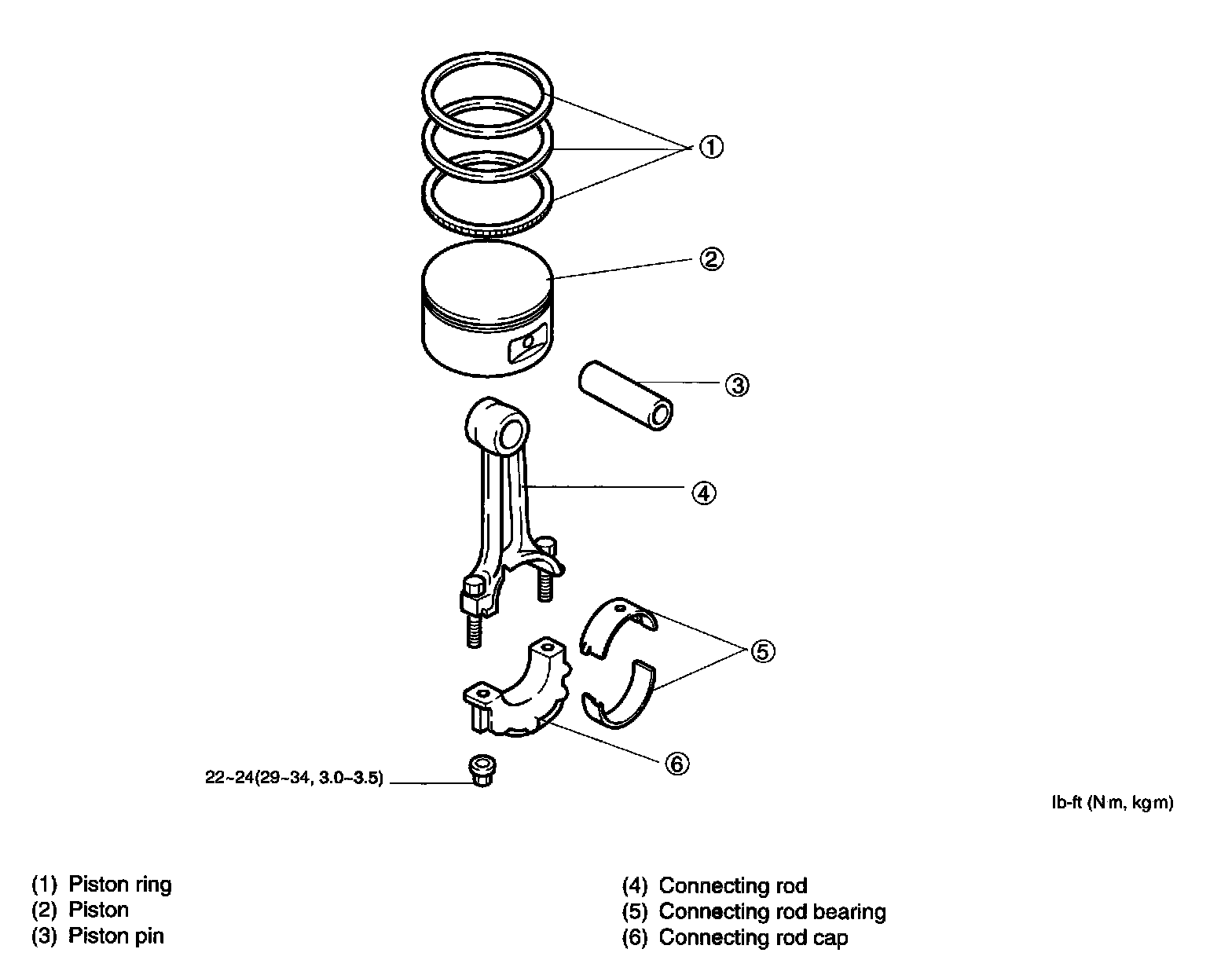 ①

②

③

④

⑤

⑥

22~24(29~34, 3.0~3.5)

lb-ft (N·m, kg·m)

(1) Piston ring
(2) Piston
(3) Piston pin

(4) Connecting rod
(5) Connecting rod bearing
(6) Connecting rod cap