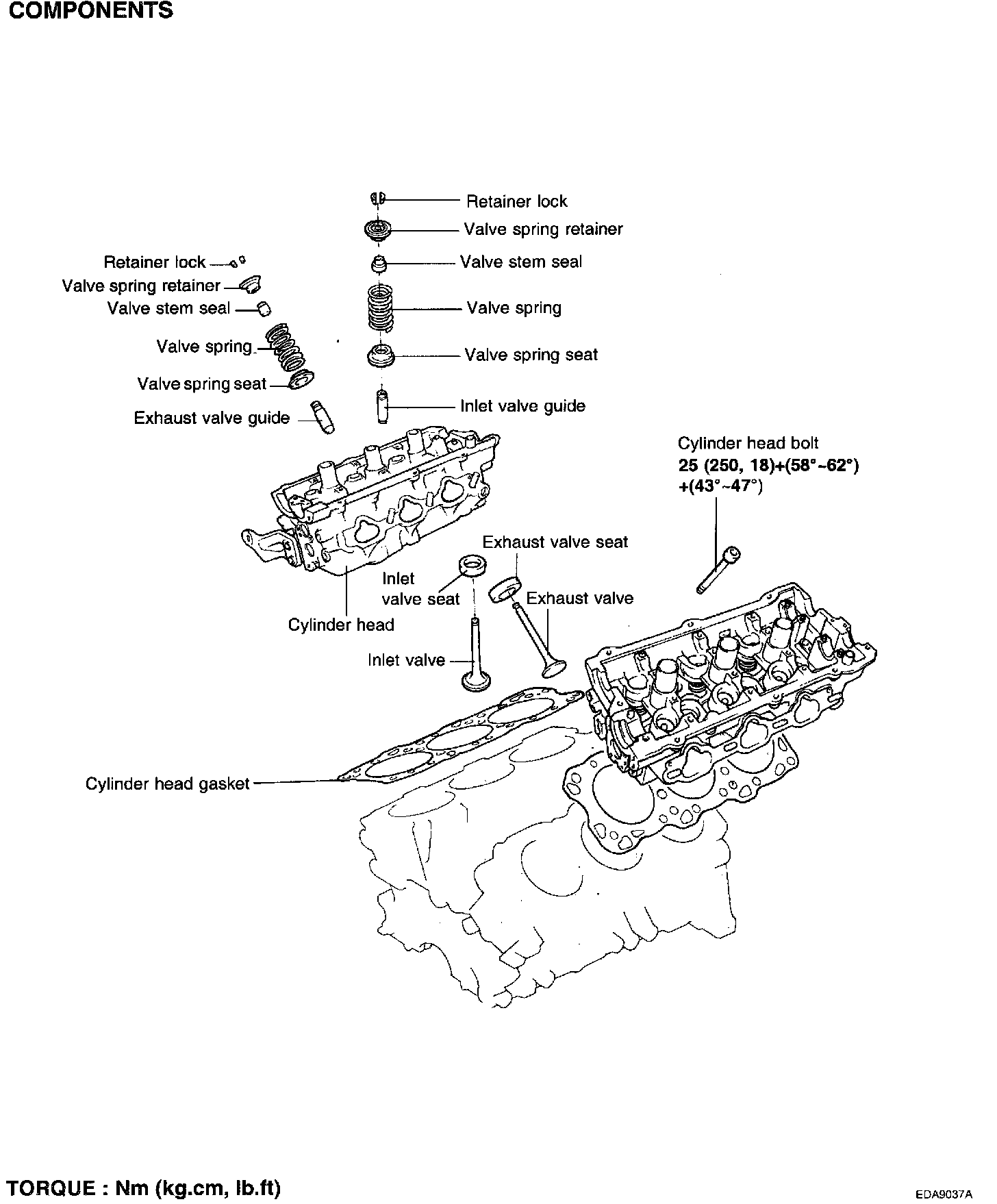 COMPONENTS

Retainer lock
Valve spring retainer
Valve stem seal
Valve spring
Valve spring seat
Inlet valve guide

Retainer lock
Valve spring retainer
Valve stem seal
Valve spring
Valve spring seat
Exhaust valve guide

Cylinder head bolt
25 (250, 18)+(58°~62°) +(43°~47°)

Exhaust valve seat
Inlet valve seat
Exhaust valve
Cylinder head
Inlet valve

Cylinder head gasket

TORQUE : Nm (kg.cm, lb.ft)

EDA9037A