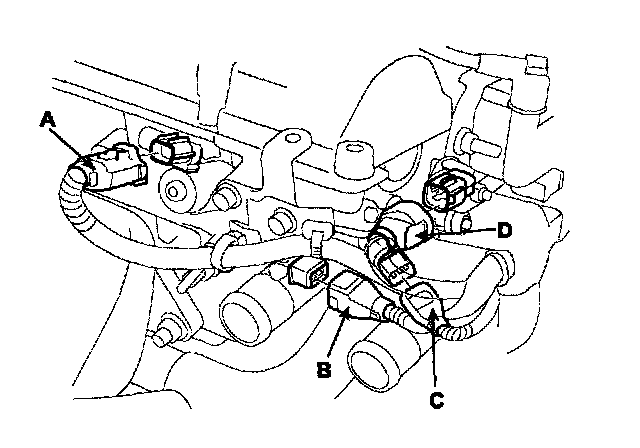 A
D
B
C