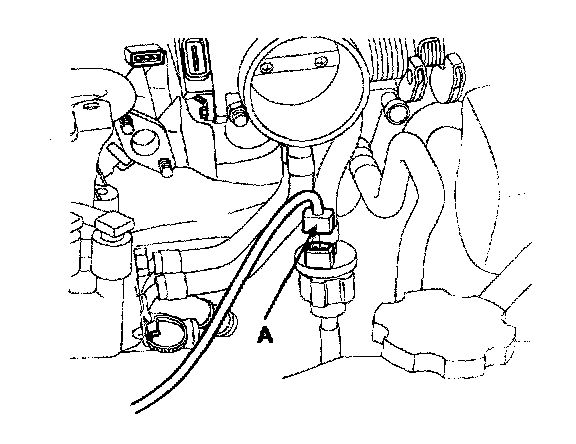 A