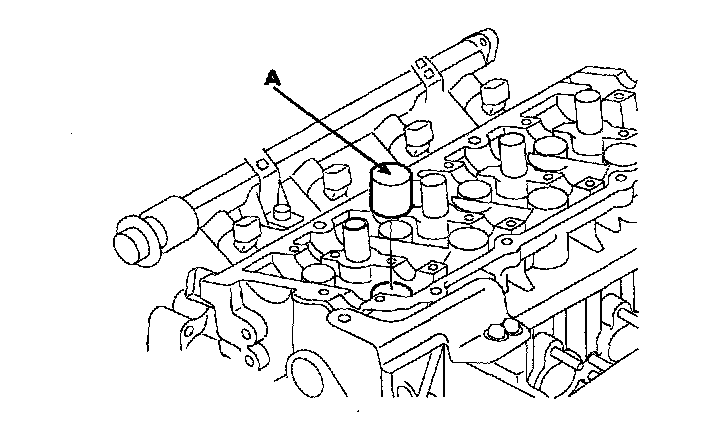 A