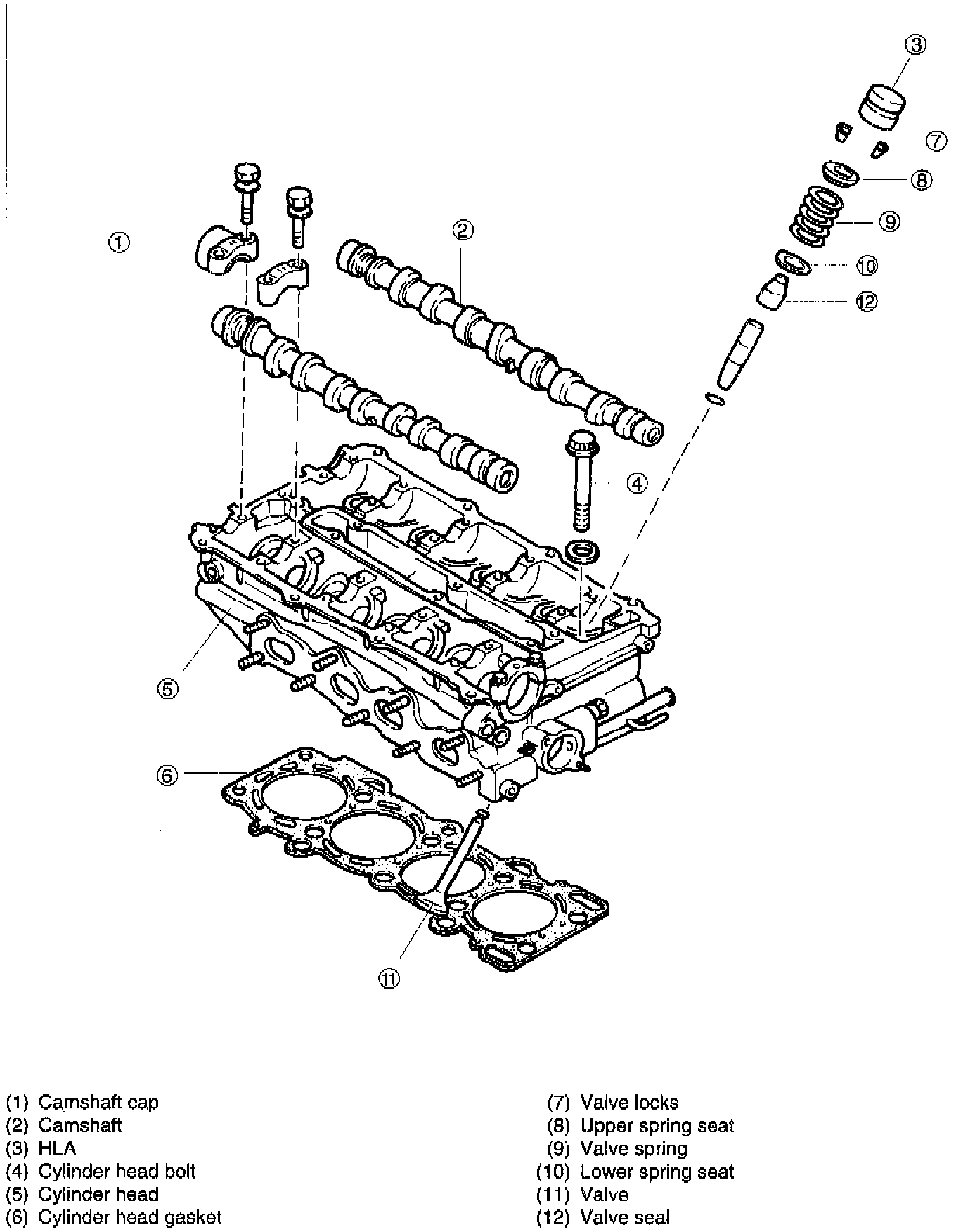 ③
⑦
⑧
⑨
①
②
⑩
⑫
④
⑤
⑥
⑪

(1) Camshaft cap
(2) Camshaft
(3) HLA
(4) Cylinder head bolt
(5) Cylinder head
(6) Cylinder head gasket

(7) Valve locks
(8) Upper spring seat
(9) Valve spring
(10) Lower spring seat
(11) Valve
(12) Valve seal