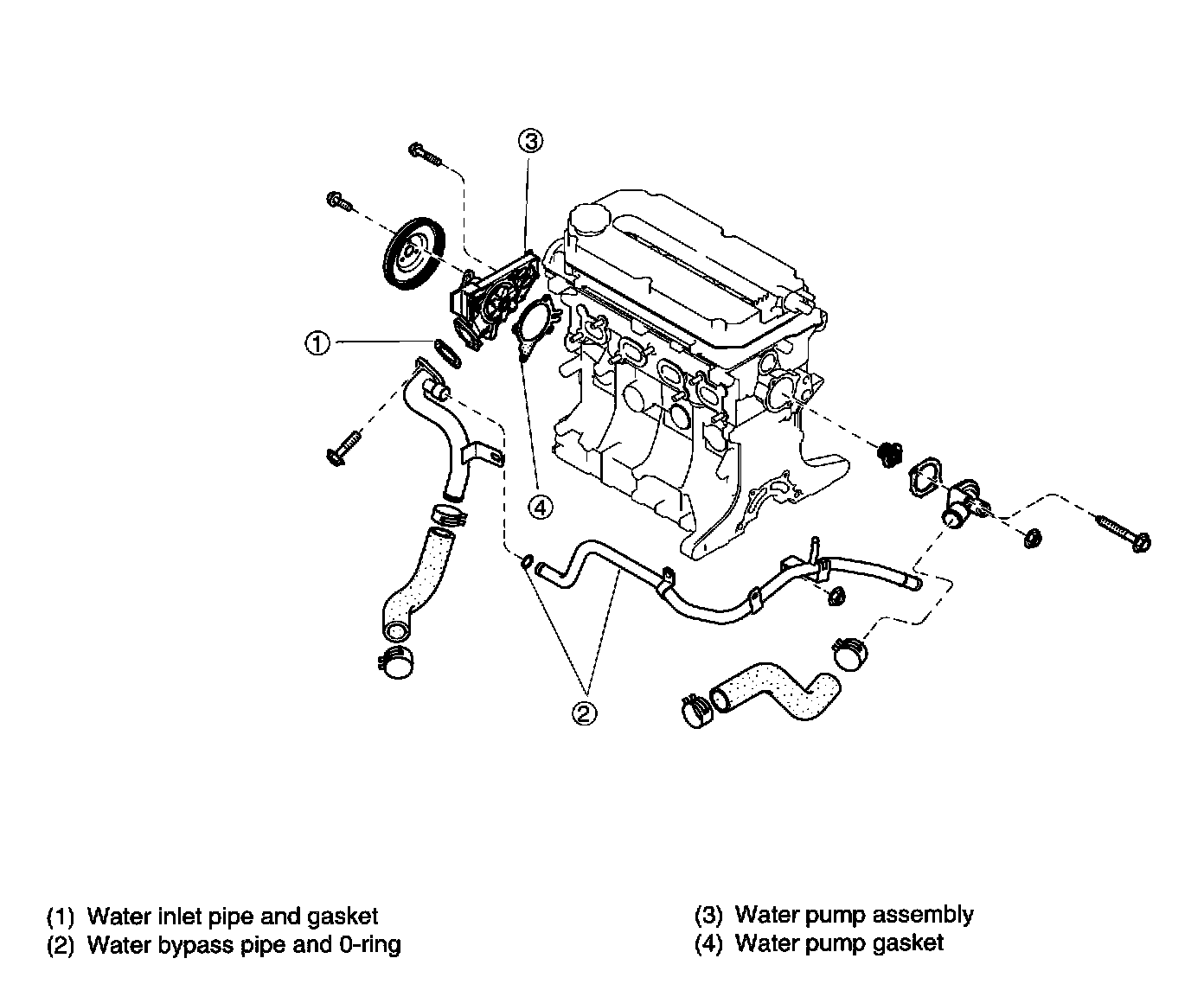 3

1

4

2

(1) Water inlet pipe and gasket
(2) Water bypass pipe and 0-ring

(3) Water pump assembly
(4) Water pump gasket