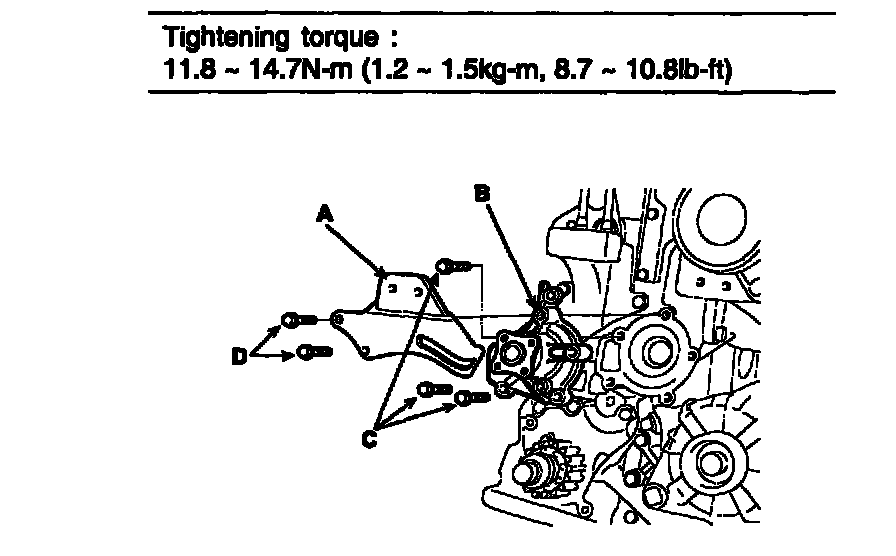 Tightening torque :
11.8 ~ 14.7N-m (1.2 ~ 1.5kg-m, 8.7 ~ 10.8lb-ft)

A

B

D

C