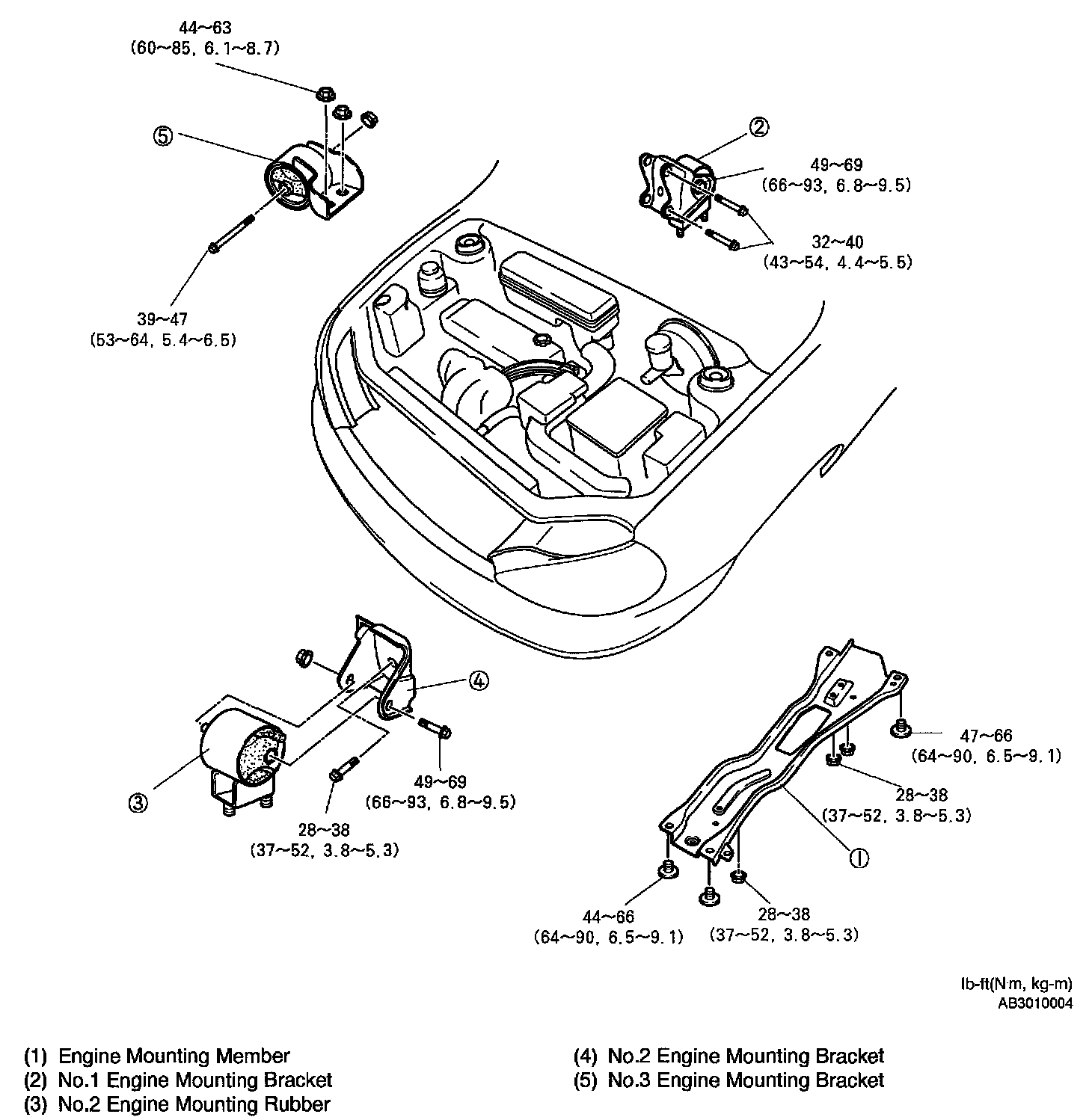 44~63
(60~85, 6.1~8.7)

⑤

39~47
(53~64, 5.4~6.5)

②

49~69
(66~93, 6.8~9.5)

32~40
(43~54, 4.4~5.5)

④

③

49~69
(66~93, 6.8~9.5)

28~38
(37~52, 3.8~5.3)

47~66
(64~90, 6.5~9.1)

28~38
(37~52, 3.8~5.3)

①

44~66
(64~90, 6.5~9.1)

28~38
(37~52, 3.8~5.3)

lb-ft(N·m, kg-m)
AB3010004

(1) Engine Mounting Member
(2) No.1 Engine Mounting Bracket
(3) No.2 Engine Mounting Rubber

(4) No.2 Engine Mounting Bracket
(5) No.3 Engine Mounting Bracket