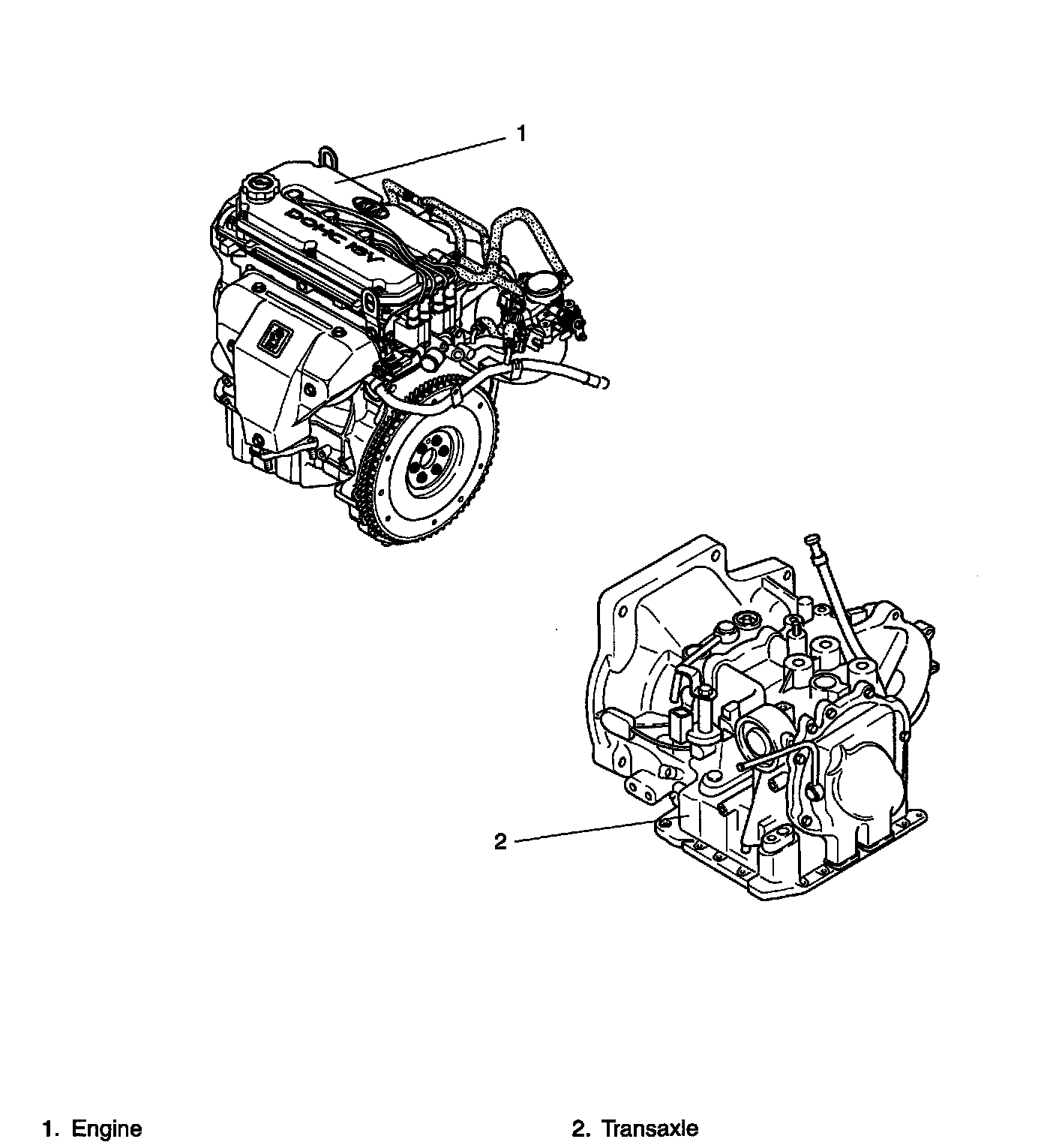 1

DOHC 16V

2

1. Engine

2. Transaxle