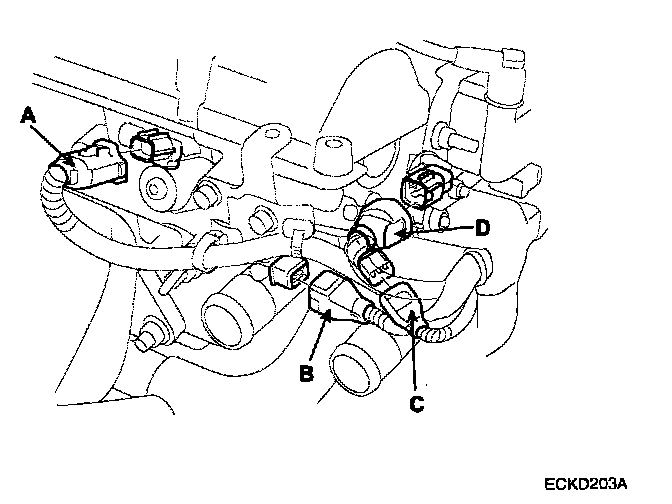 A
D
B
C
ECKD203A