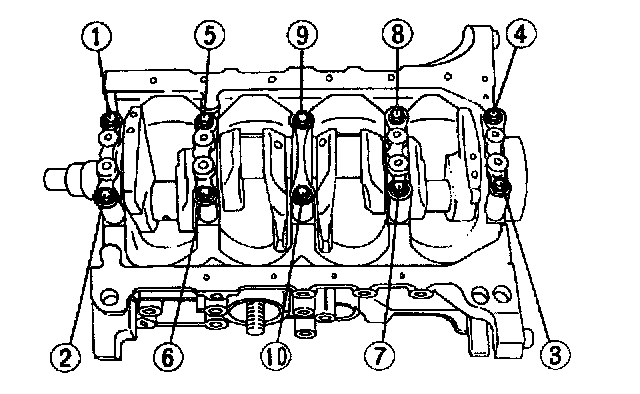 1
5
9
8
4
2
6
10
7
3