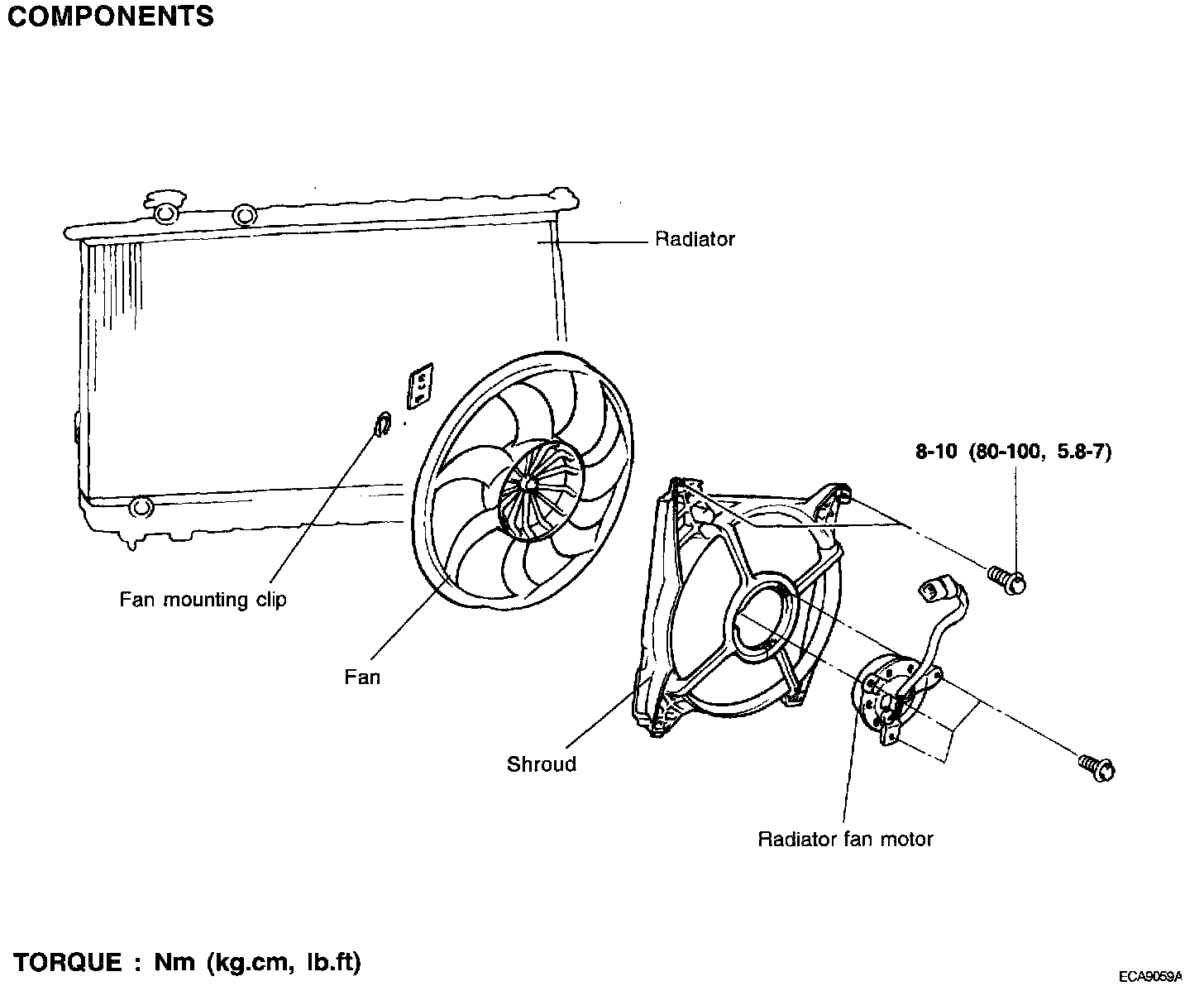 COMPONENTS

Radiator

8-10 (80-100, 5.8-7)

Fan mounting clip

Fan

Shroud

Radiator fan motor

TORQUE : Nm (kg.cm, lb.ft)

ECA9059A