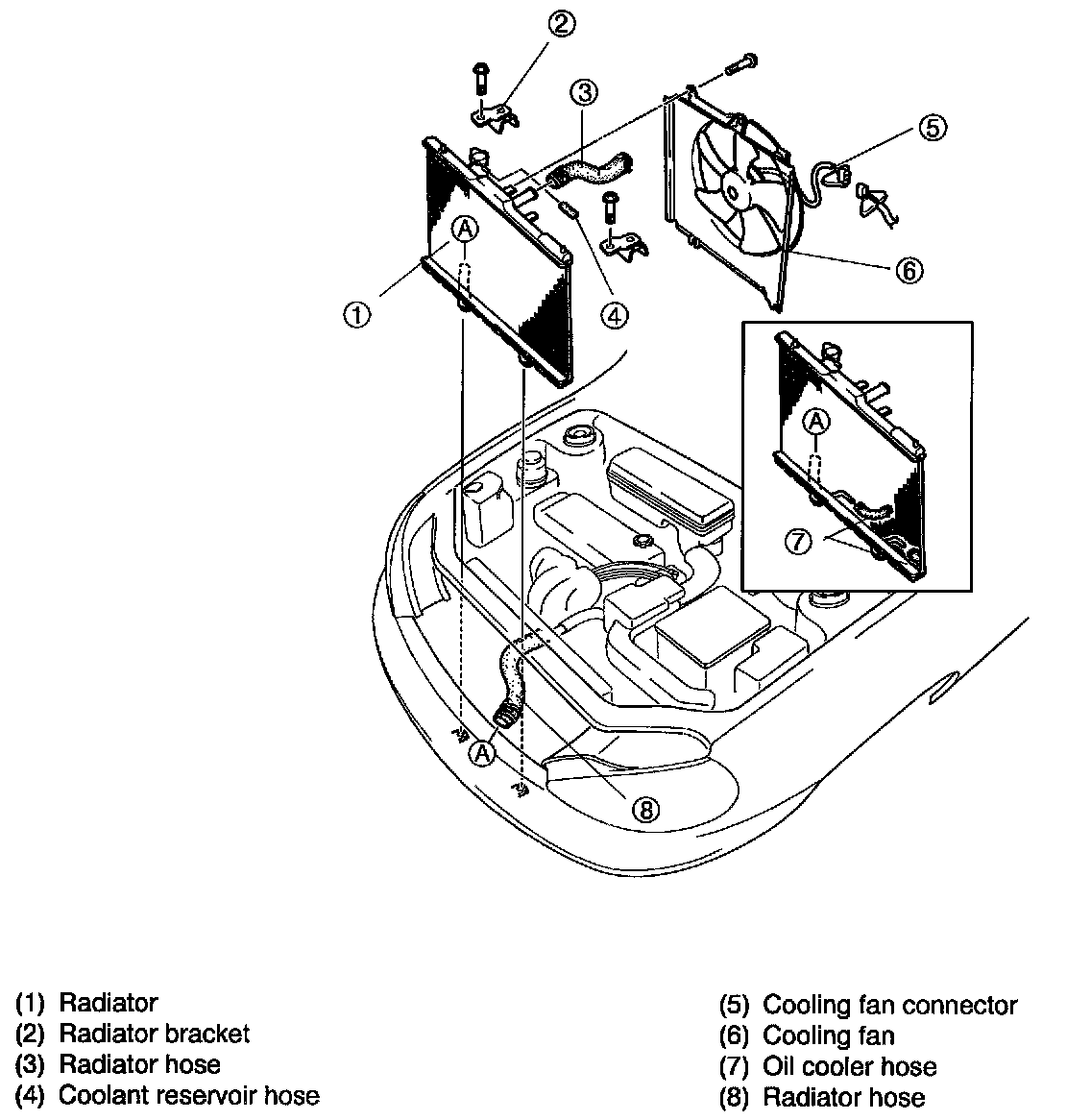 2
3
5
A
1
4
6
A
7
A
8

(1) Radiator
(2) Radiator bracket
(3) Radiator hose
(4) Coolant reservoir hose

(5) Cooling fan connector
(6) Cooling fan
(7) Oil cooler hose
(8) Radiator hose