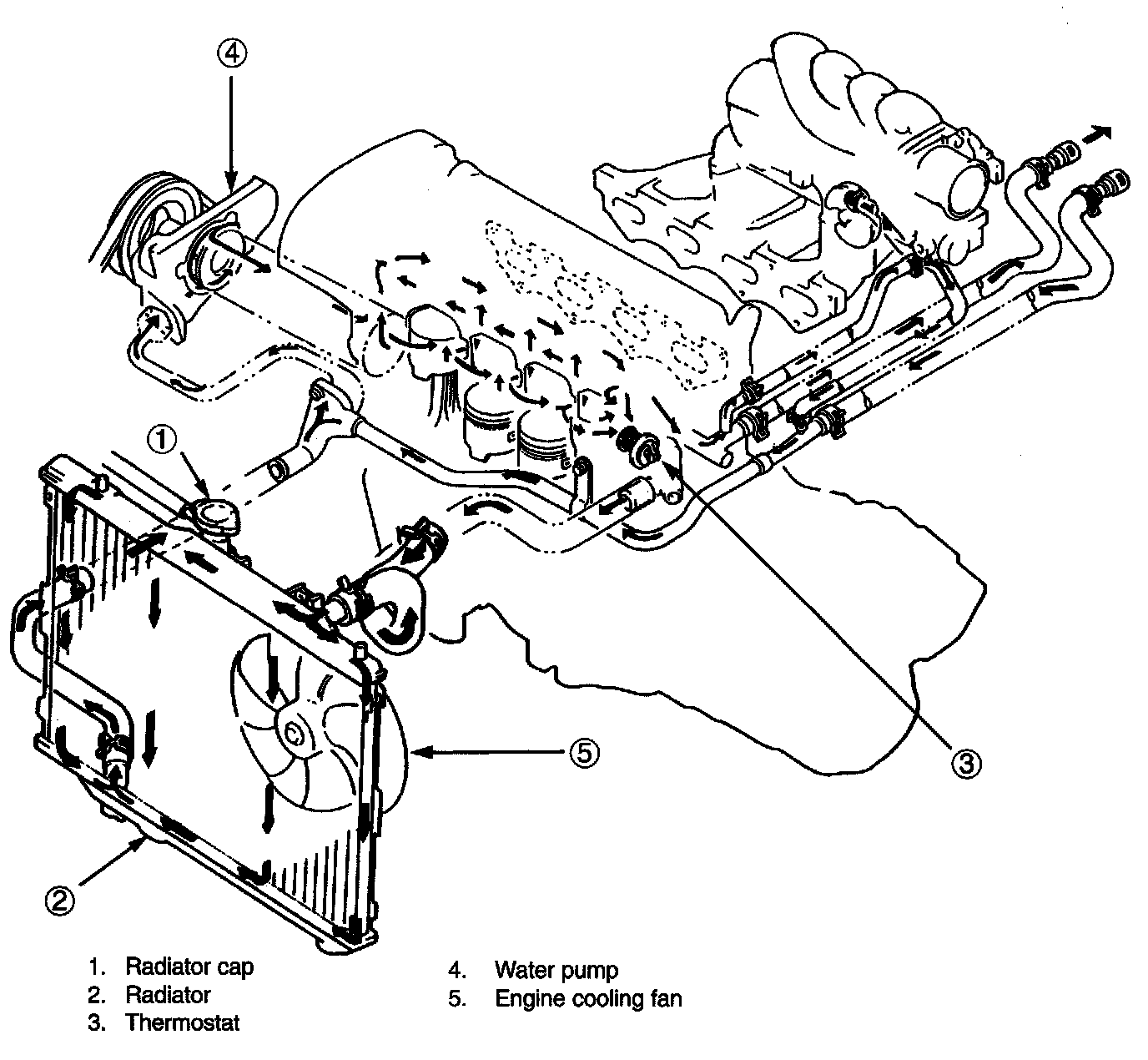 ④

①

⑤

③

②

1. Radiator cap
2. Radiator
3. Thermostat

4. Water pump
5. Engine cooling fan