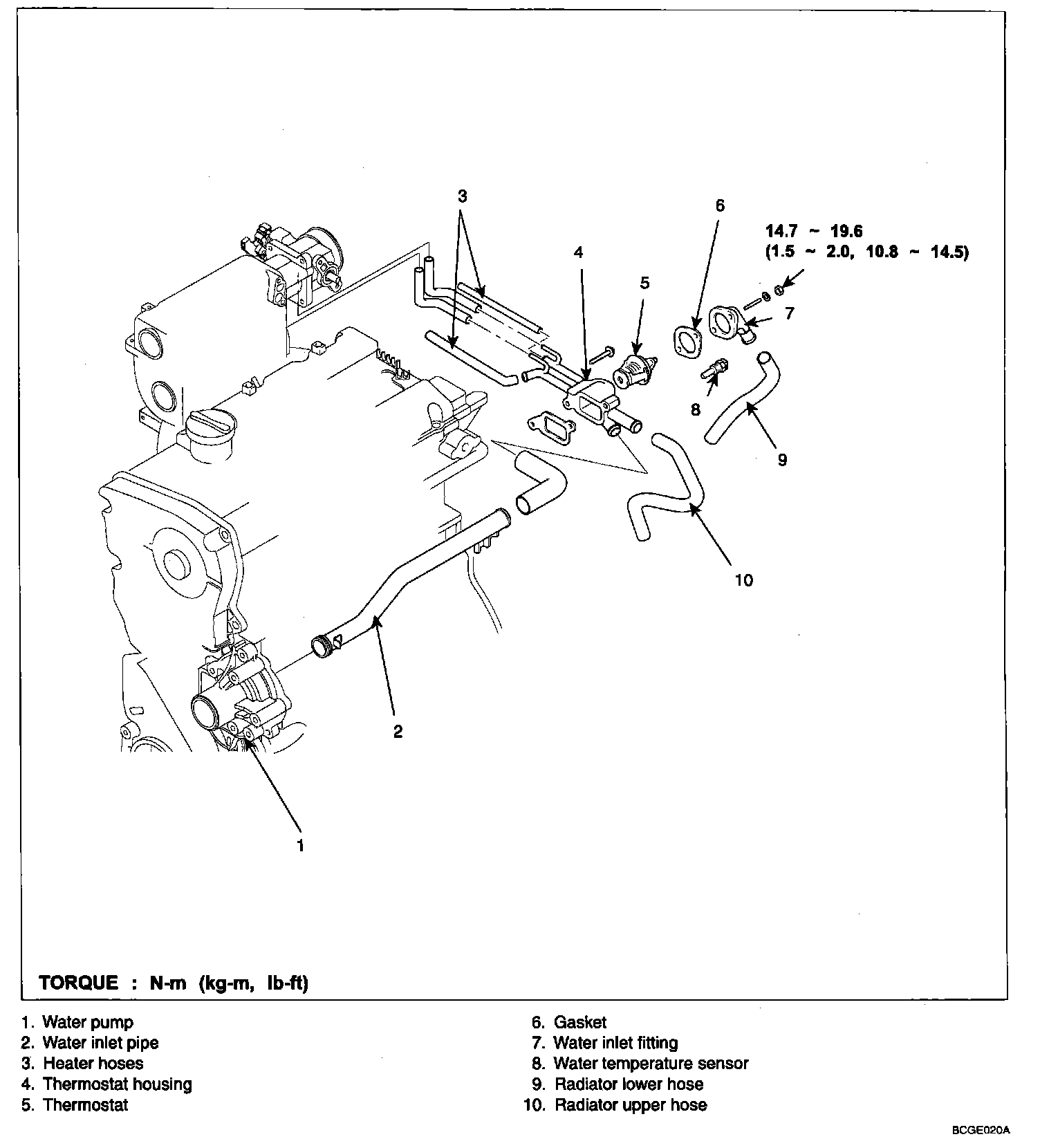 3

6

14.7 ~ 19.6
(1.5 ~ 2.0, 10.8 ~ 14.5)

4

5

7

8

9

10

2

1

TORQUE : N-m (kg-m, lb-ft)

1. Water pump
2. Water inlet pipe
3. Heater hoses
4. Thermostat housing
5. Thermostat

6. Gasket
7. Water inlet fitting
8. Water temperature sensor
9. Radiator lower hose
10. Radiator upper hose

BCGE020A