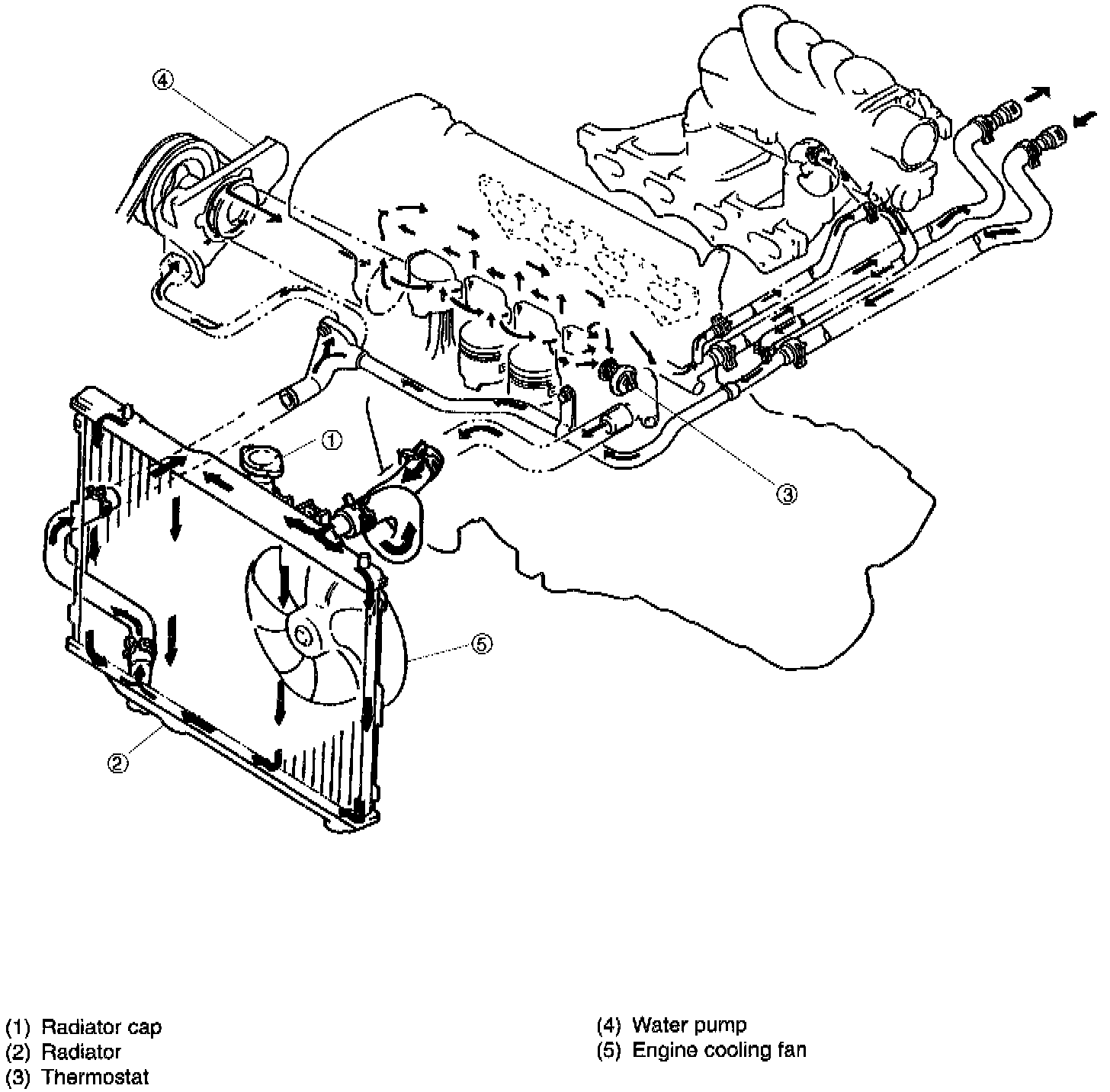 ④

①

③

⑤

②

(1) Radiator cap
(2) Radiator
(3) Thermostat

(4) Water pump
(5) Engine cooling fan