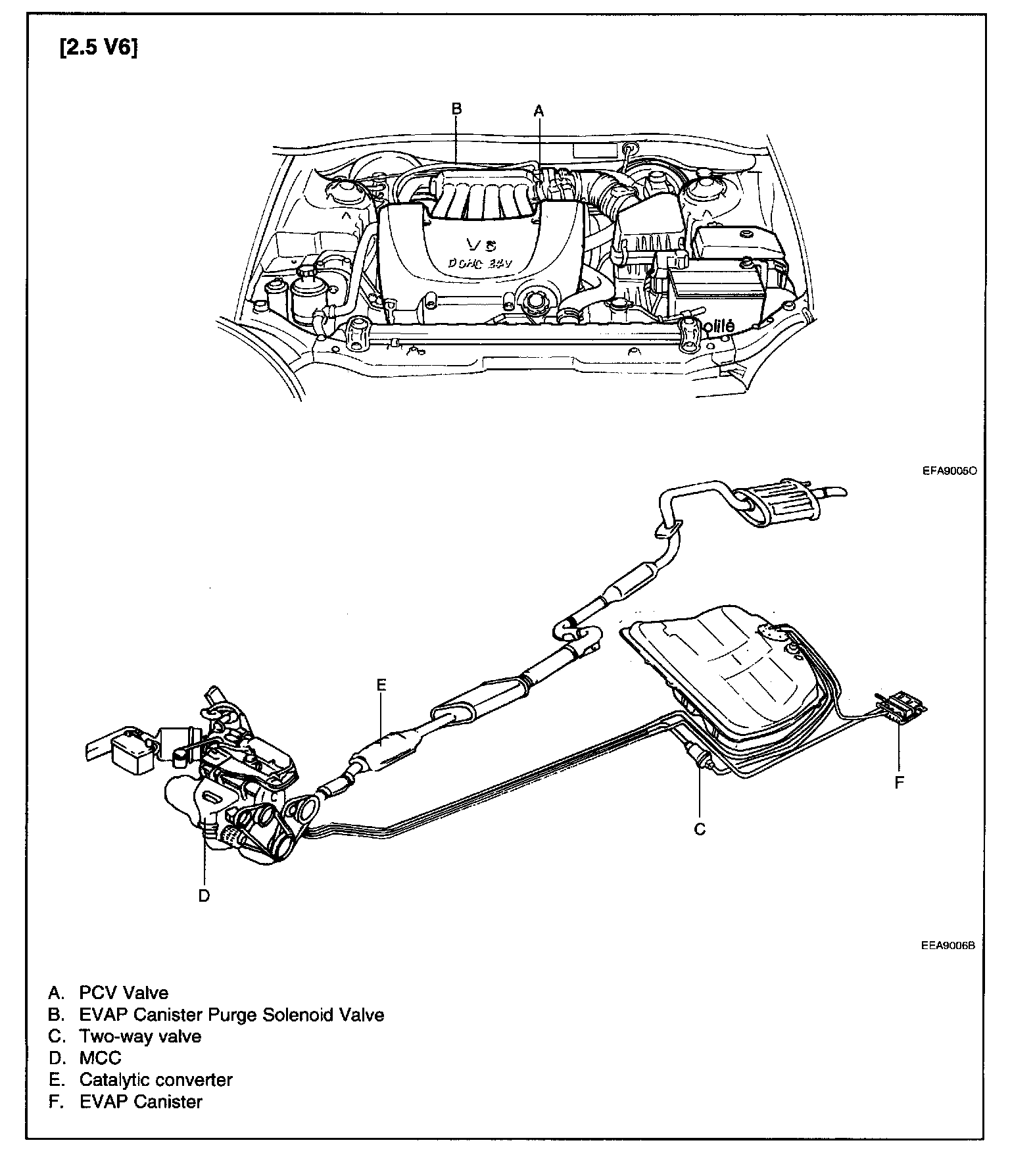 [2.5 V6]

B

A

V6

DOHC 24V

EFA9005O

E

F

C

D

EEA9006B

A. PCV Valve
B. EVAP Canister Purge Solenoid Valve
C. Two-way valve
D. MCC
E. Catalytic converter
F. EVAP Canister