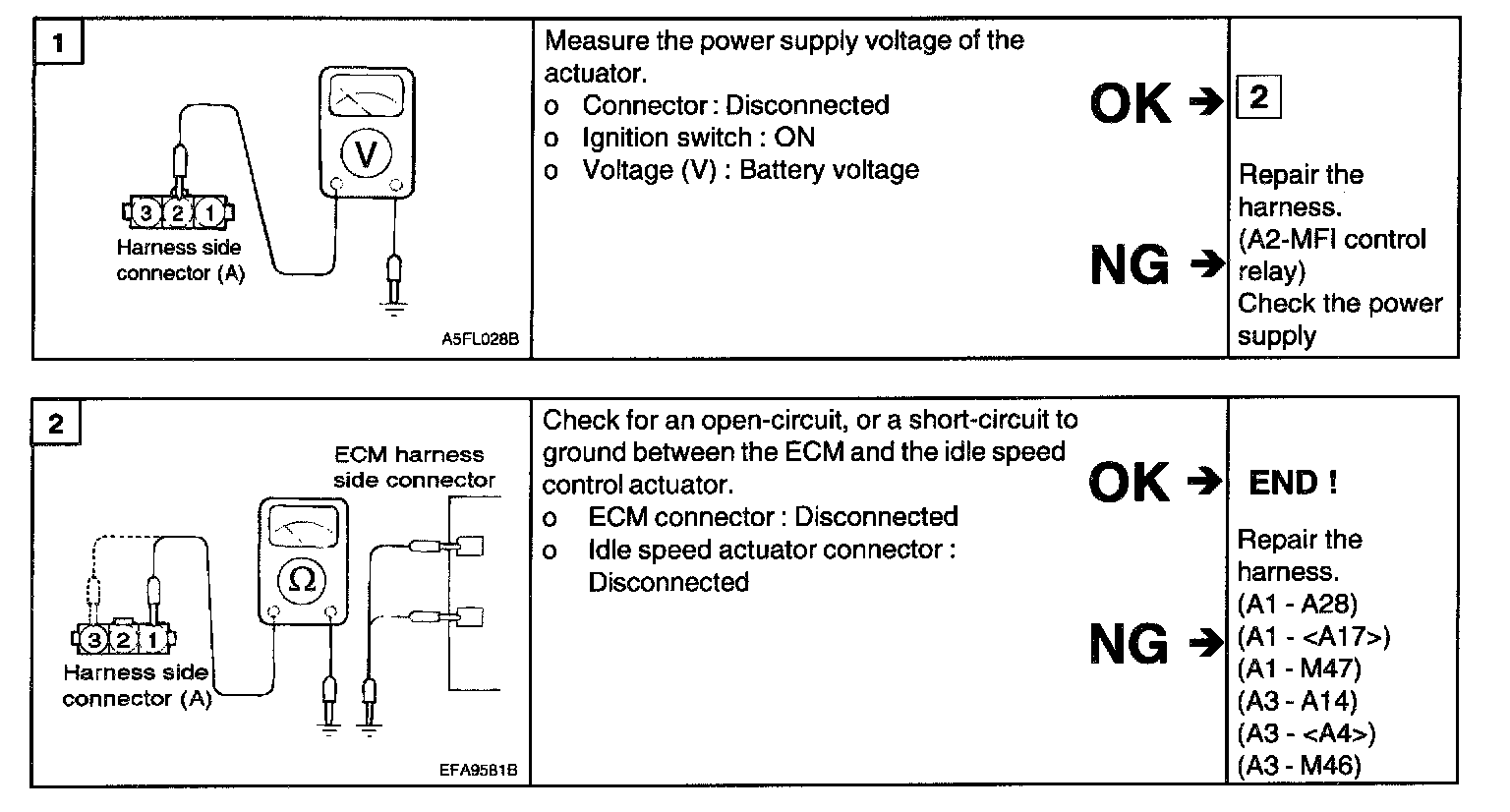 1

V

3 2 1

Harness side connector (A)

A5FL028B

Measure the power supply voltage of the actuator.
o Connector : Disconnected
o Ignition switch : ON
o Voltage (V) : Battery voltage

OK →

2

NG →

Repair the harness.
(A2-MFI control relay)
Check the power supply

2

ECM harness side connector

Ω

3 2 1

Harness side connector (A)

EFA9581B

Check for an open-circuit, or a short-circuit to ground between the ECM and the idle speed control actuator.
o ECM connector : Disconnected
o Idle speed actuator connector : Disconnected

OK →

END !

NG →

Repair the harness.
(A1 - A28)
(A1 - <A17>)
(A1 - M47)
(A3 - A14)
(A3 - <A4>)
(A3 - M46)