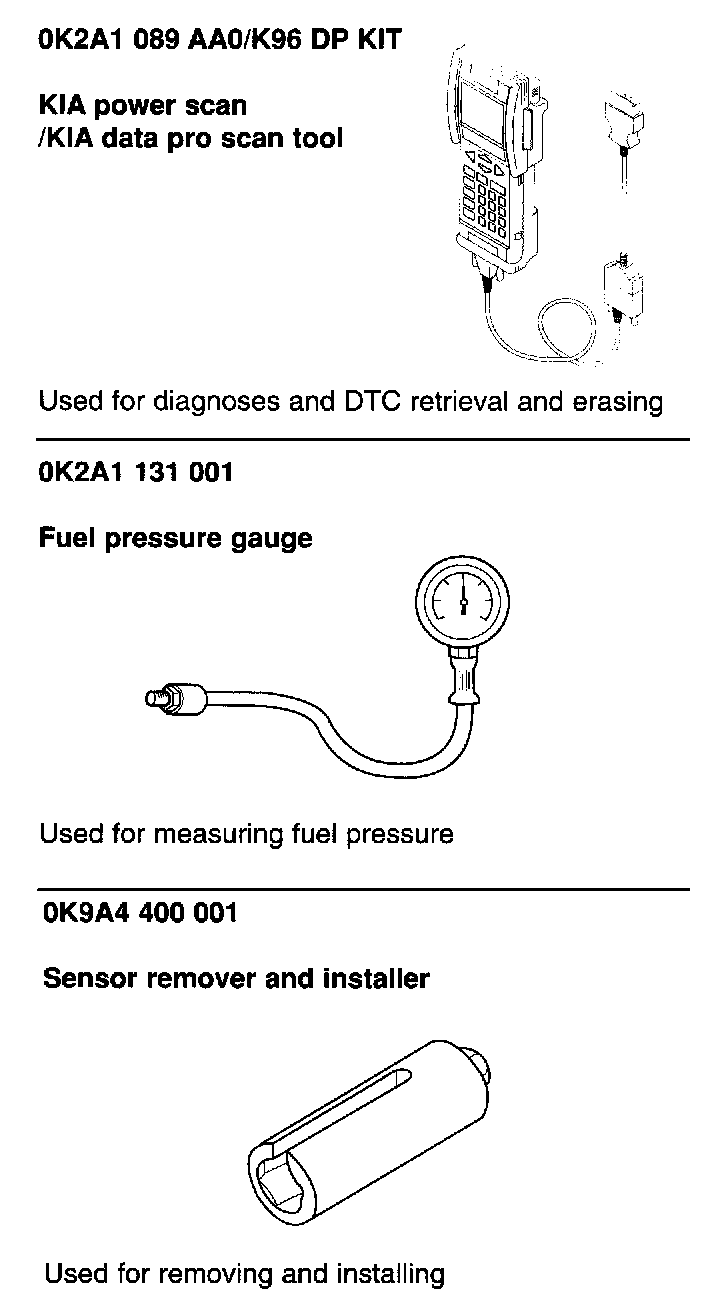 0K2A1 089 AA0/K96 DP KIT

KIA power scan /KIA data pro scan tool

Used for diagnoses and DTC retrieval and erasing

0K2A1 131 001

Fuel pressure gauge

Used for measuring fuel pressure

0K9A4 400 001

Sensor remover and installer

Used for removing and installing