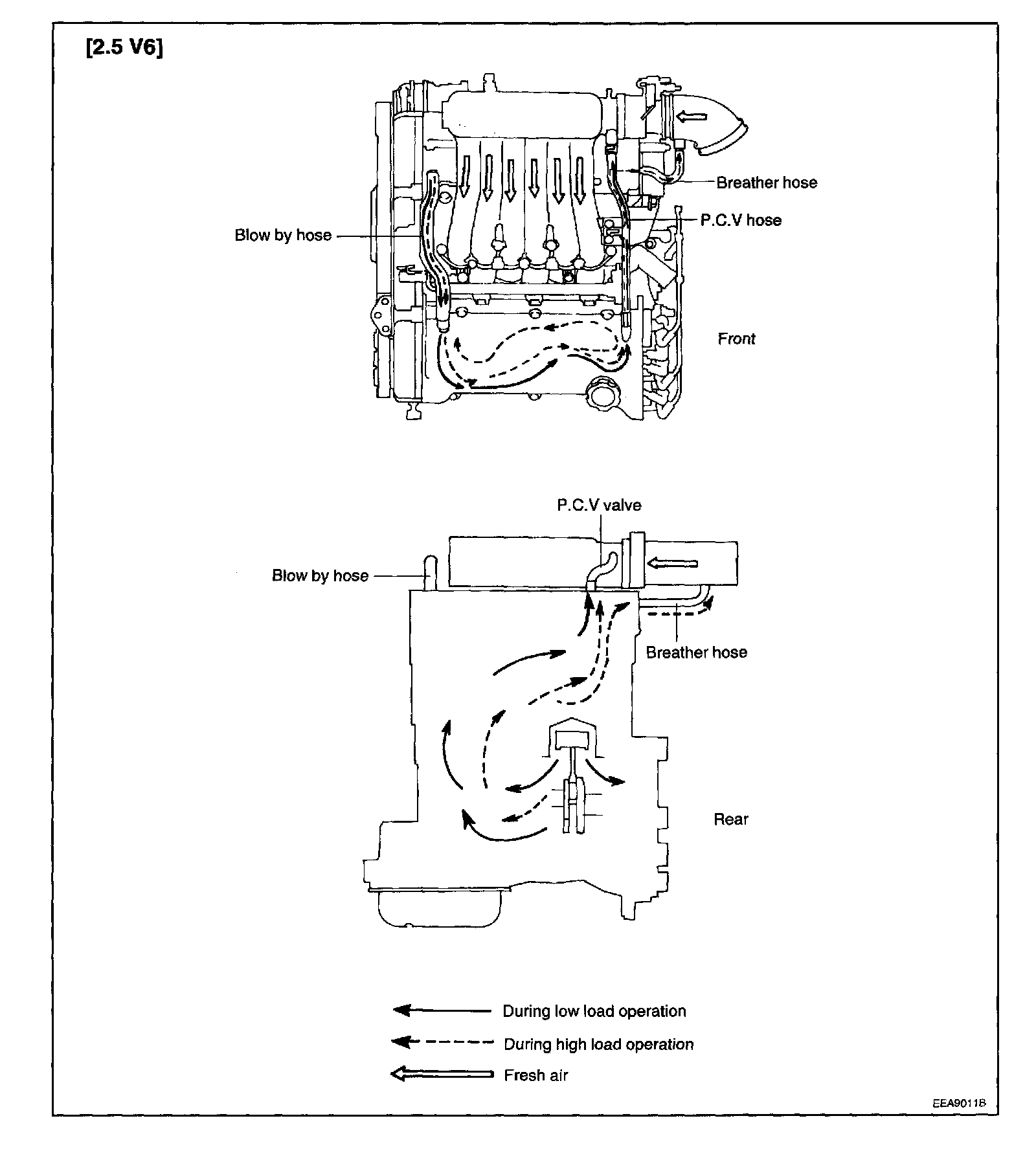 [2.5 V6]

Breather hose

P.C.V hose

Blow by hose

Front

P.C.V valve

Blow by hose

Breather hose

Rear

During low load operation

During high load operation

Fresh air

EEA9011B