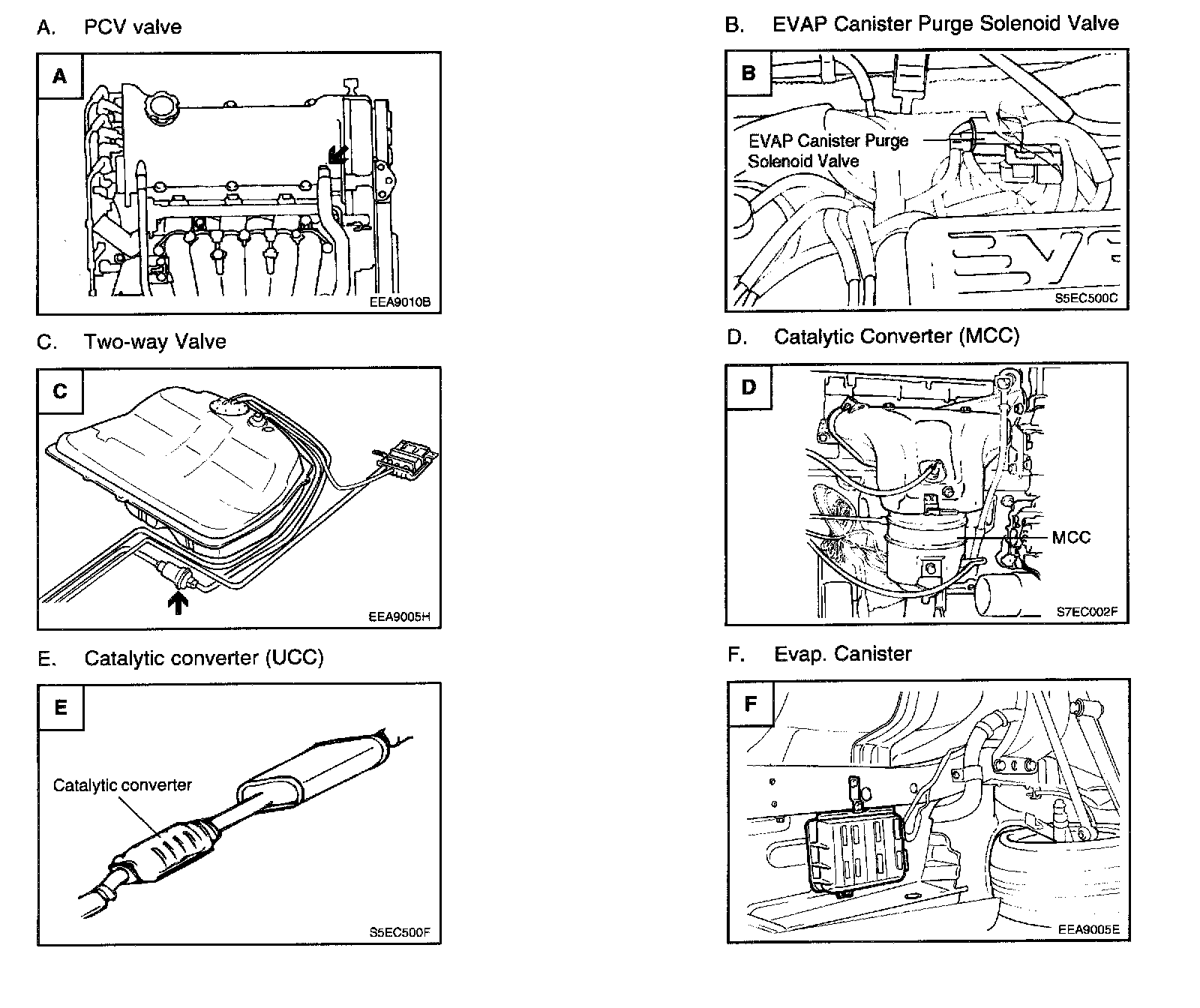 A. PCV valve

A

EEA9010B

B. EVAP Canister Purge Solenoid Valve

B

EVAP Canister Purge Solenoid Valve

S5EC500C

C. Two-way Valve

C

EEA9005H

D. Catalytic Converter (MCC)

D

MCC

S7EC002F

E. Catalytic converter (UCC)

E

Catalytic converter

S5EC500F

F. Evap. Canister

F

EEA9005E