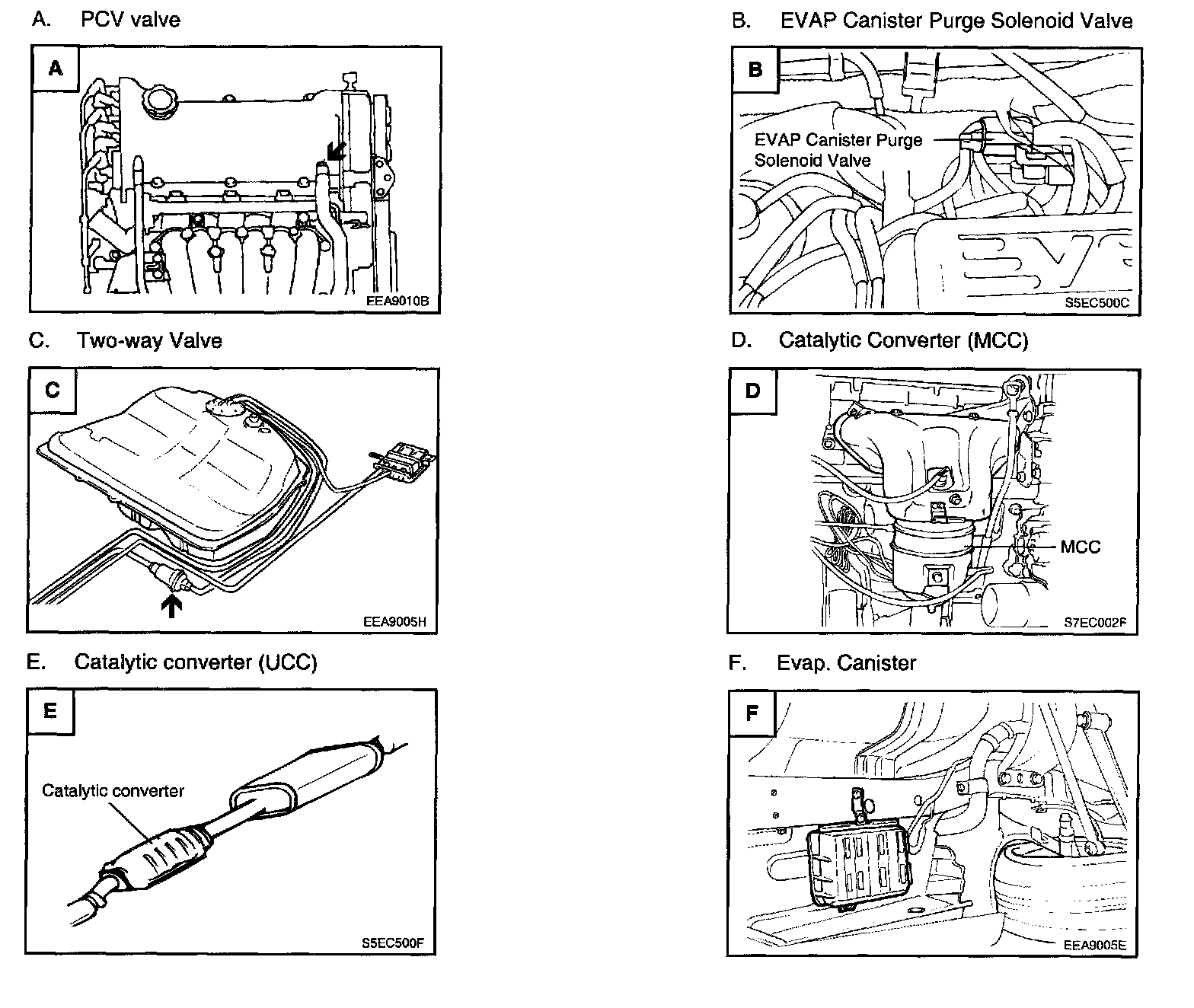 A. PCV valve

A

EEA9010B

B. EVAP Canister Purge Solenoid Valve

B

EVAP Canister Purge Solenoid Valve

S5EC500C

C. Two-way Valve

C

EEA9005H

D. Catalytic Converter (MCC)

D

MCC

S7EC002F

E. Catalytic converter (UCC)

E

Catalytic converter

S5EC500F

F. Evap. Canister

F

EEA9005E