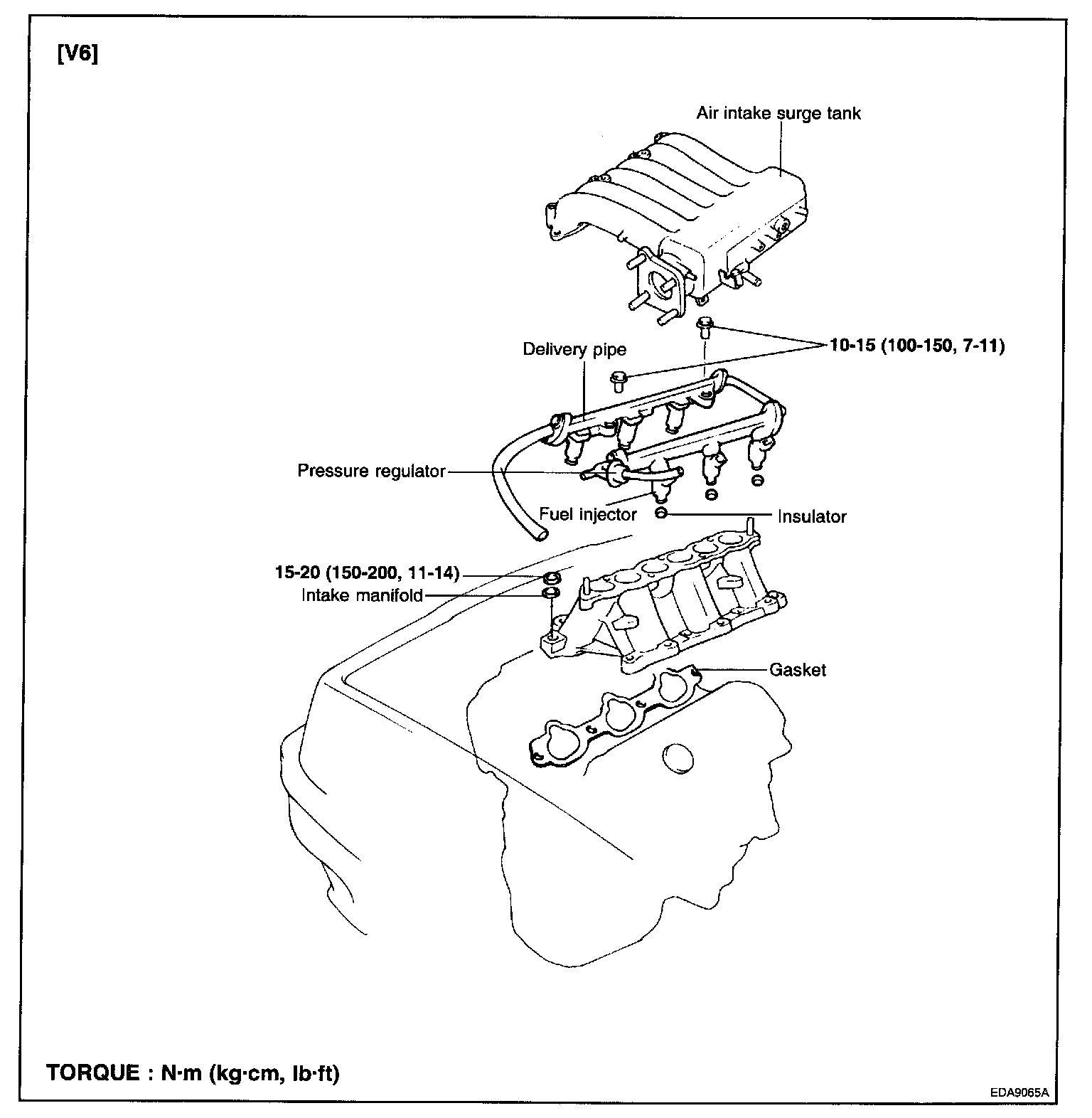 [V6]

Air intake surge tank

Delivery pipe

10-15 (100-150, 7-11)

Pressure regulator

Fuel injector

Insulator

15-20 (150-200, 11-14)

Intake manifold

Gasket

TORQUE : N·m (kg·cm, lb·ft)

EDA9065A