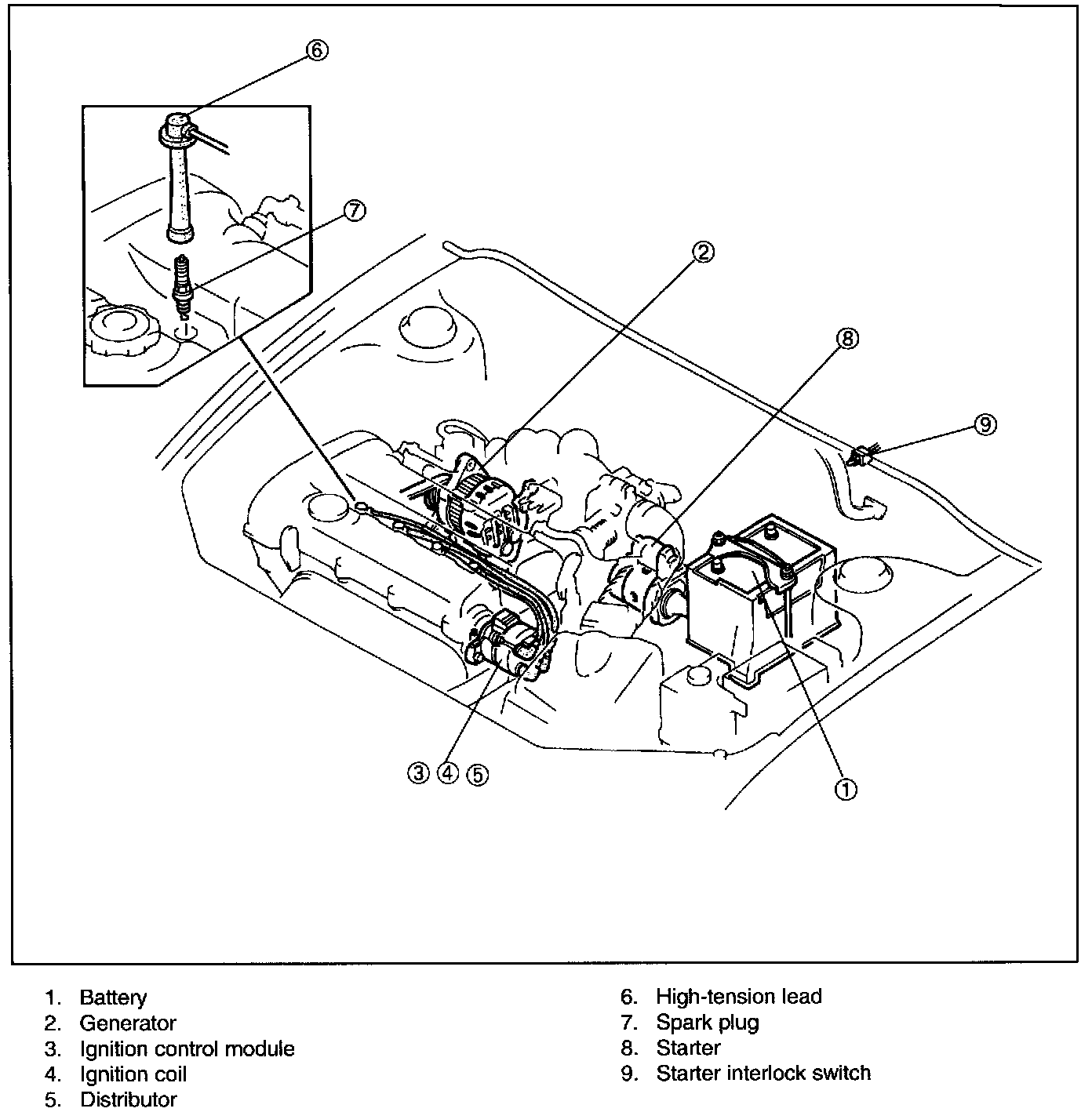 6
7
2
8
9
3 4 5
1

1. Battery
2. Generator
3. Ignition control module
4. Ignition coil
5. Distributor

6. High-tension lead
7. Spark plug
8. Starter
9. Starter interlock switch