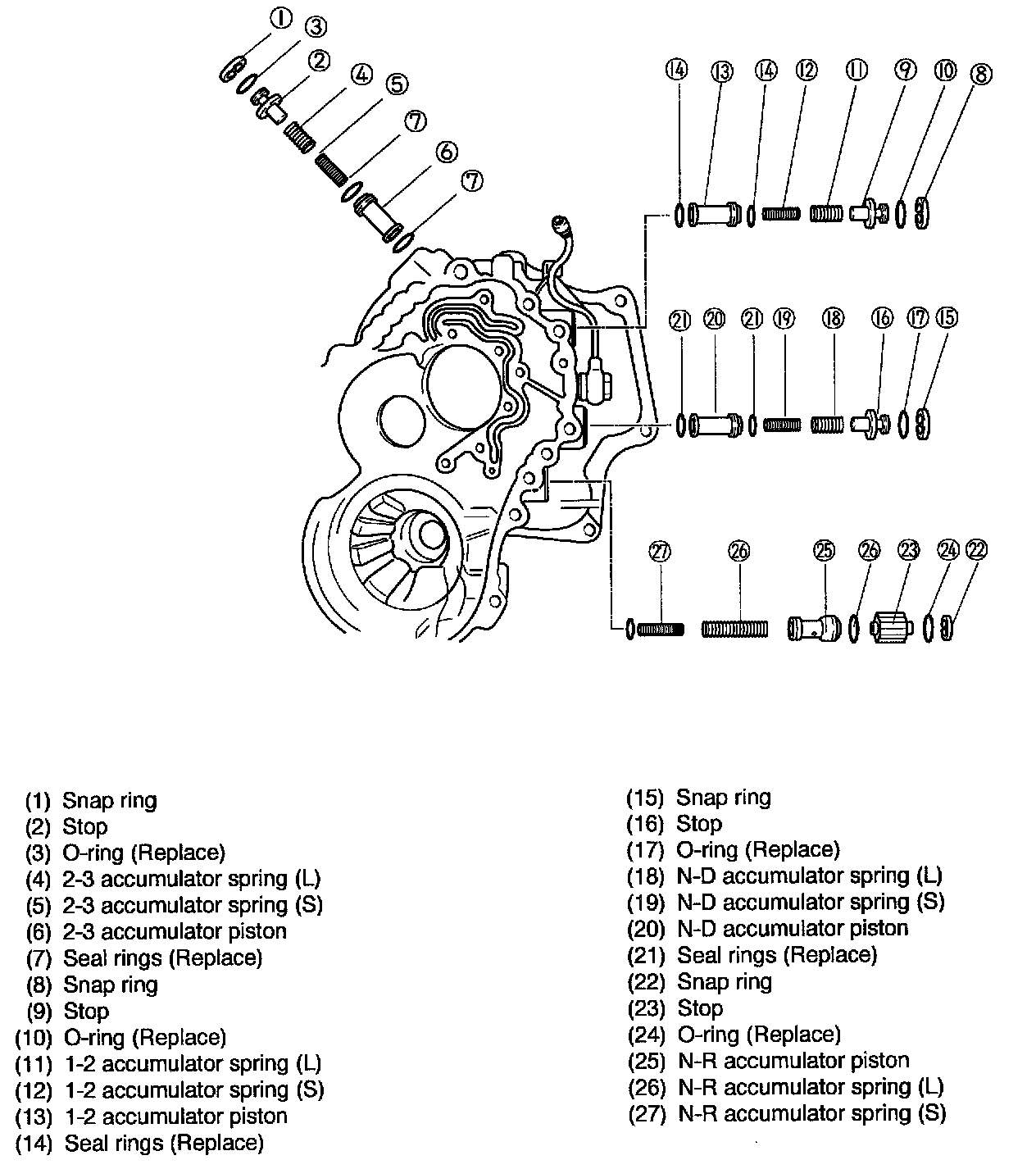 ①
③
②
④
⑤
⑦
⑥
⑦

⑭ ⑬ ⑭ ⑫ ⑪ ⑨ ⑩ ⑧

㉑ ⑳ ㉑ ⑲ ⑱ ⑯ ⑰ ⑮

㉗ ㉖ ㉕ ㉖ ㉓ ㉔ ㉒

(1) Snap ring
(2) Stop
(3) O-ring (Replace)
(4) 2-3 accumulator spring (L)
(5) 2-3 accumulator spring (S)
(6) 2-3 accumulator piston
(7) Seal rings (Replace)
(8) Snap ring
(9) Stop
(10) O-ring (Replace)
(11) 1-2 accumulator spring (L)
(12) 1-2 accumulator spring (S)
(13) 1-2 accumulator piston
(14) Seal rings (Replace)

(15) Snap ring
(16) Stop
(17) O-ring (Replace)
(18) N-D accumulator spring (L)
(19) N-D accumulator spring (S)
(20) N-D accumulator piston
(21) Seal rings (Replace)
(22) Snap ring
(23) Stop
(24) O-ring (Replace)
(25) N-R accumulator piston
(26) N-R accumulator spring (L)
(27) N-R accumulator spring (S)