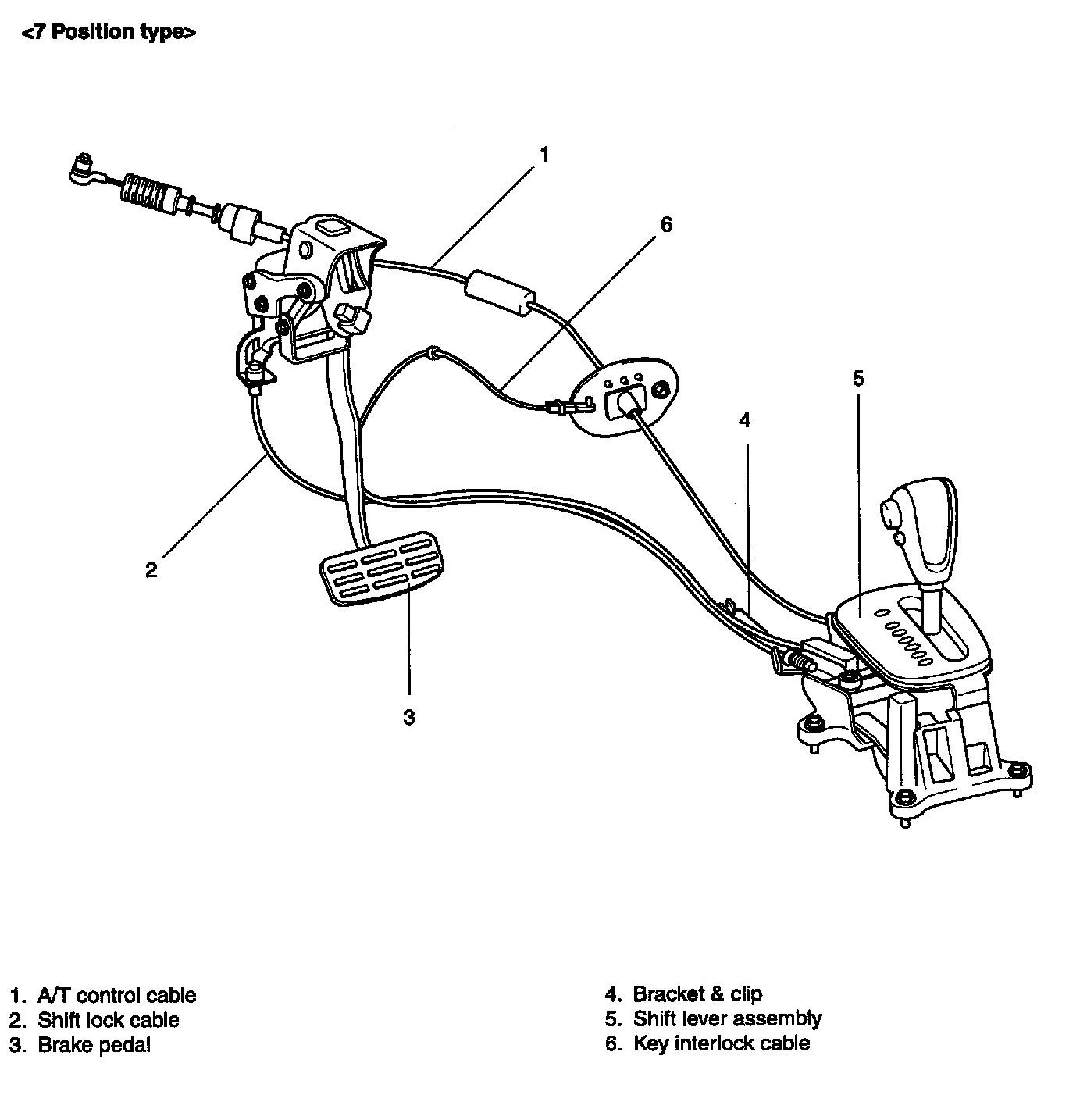 <7 Position type>

1

6

5

4

2

3

1. A/T control cable
2. Shift lock cable
3. Brake pedal

4. Bracket & clip
5. Shift lever assembly
6. Key interlock cable