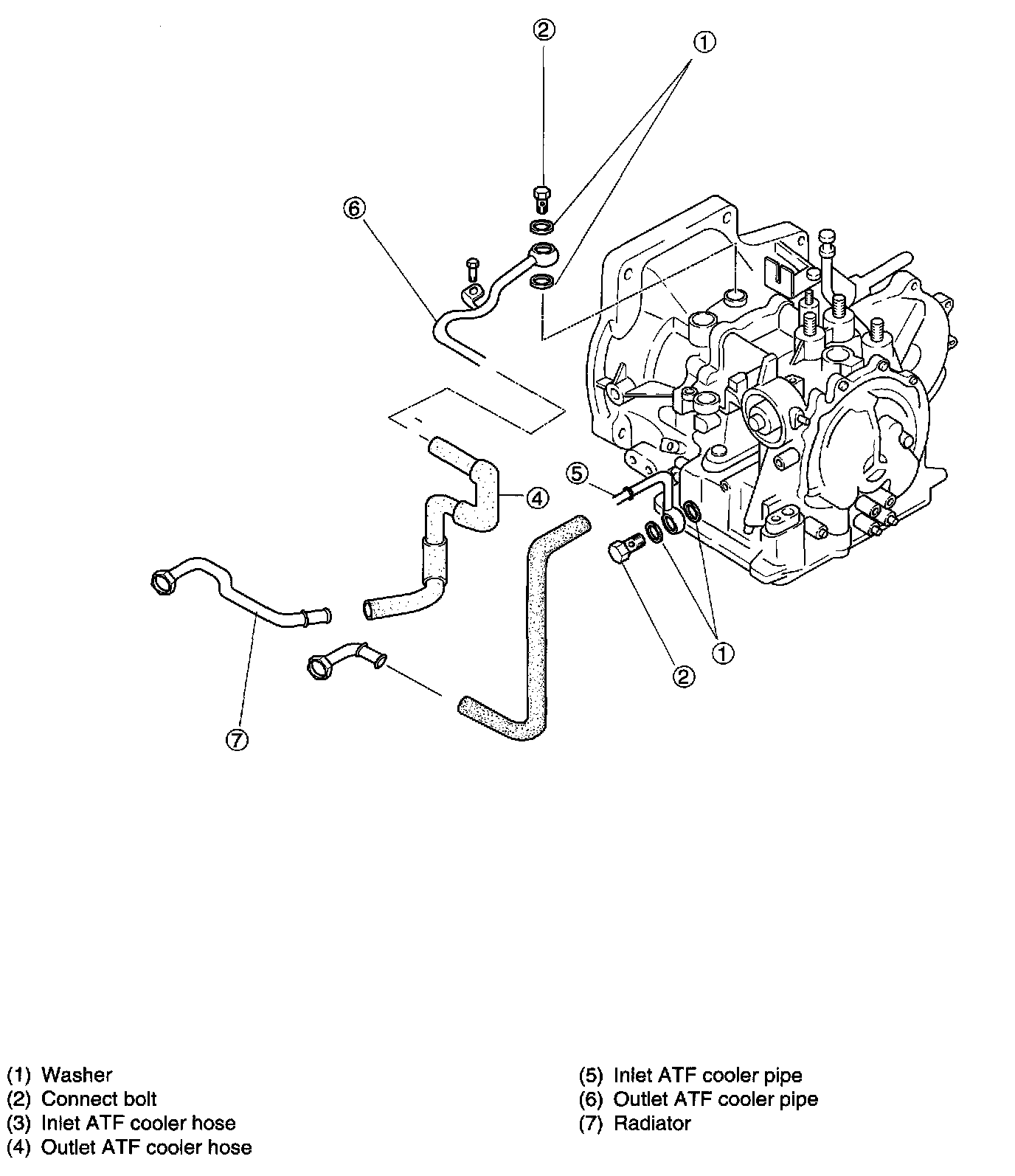 ② ① ⑥ ⑤ ④ ① ② ⑦

(1) Washer
(2) Connect bolt
(3) Inlet ATF cooler hose
(4) Outlet ATF cooler hose

(5) Inlet ATF cooler pipe
(6) Outlet ATF cooler pipe
(7) Radiator