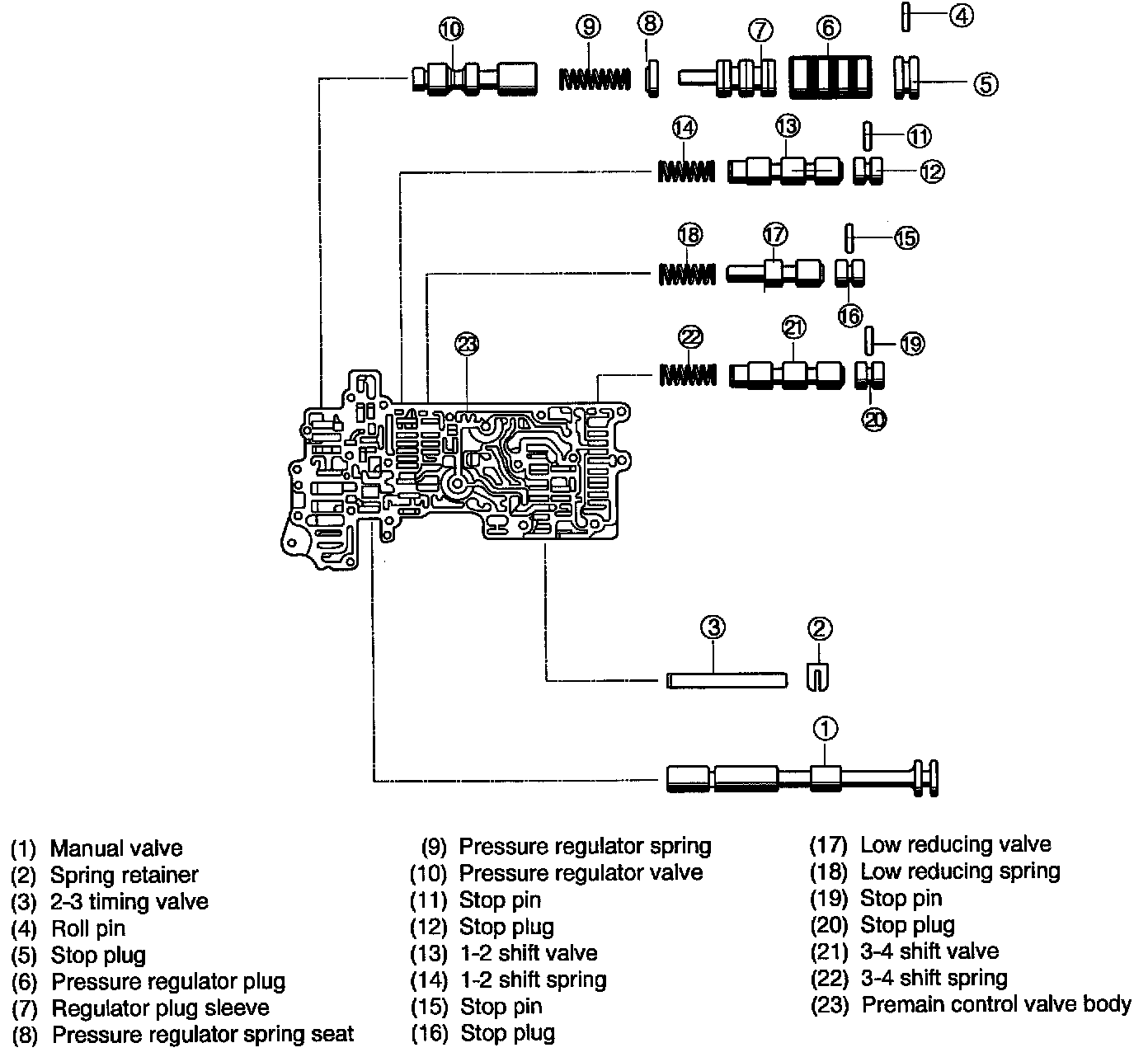 10
9
8
7
6
4
5
14
13
11
12
18
17
15
16
23
22
21
19
20
3
2
1

(1) Manual valve
(2) Spring retainer
(3) 2-3 timing valve
(4) Roll pin
(5) Stop plug
(6) Pressure regulator plug
(7) Regulator plug sleeve
(8) Pressure regulator spring seat

(9) Pressure regulator spring
(10) Pressure regulator valve
(11) Stop pin
(12) Stop plug
(13) 1-2 shift valve
(14) 1-2 shift spring
(15) Stop pin
(16) Stop plug

(17) Low reducing valve
(18) Low reducing spring
(19) Stop pin
(20) Stop plug
(21) 3-4 shift valve
(22) 3-4 shift spring
(23) Premain control valve body