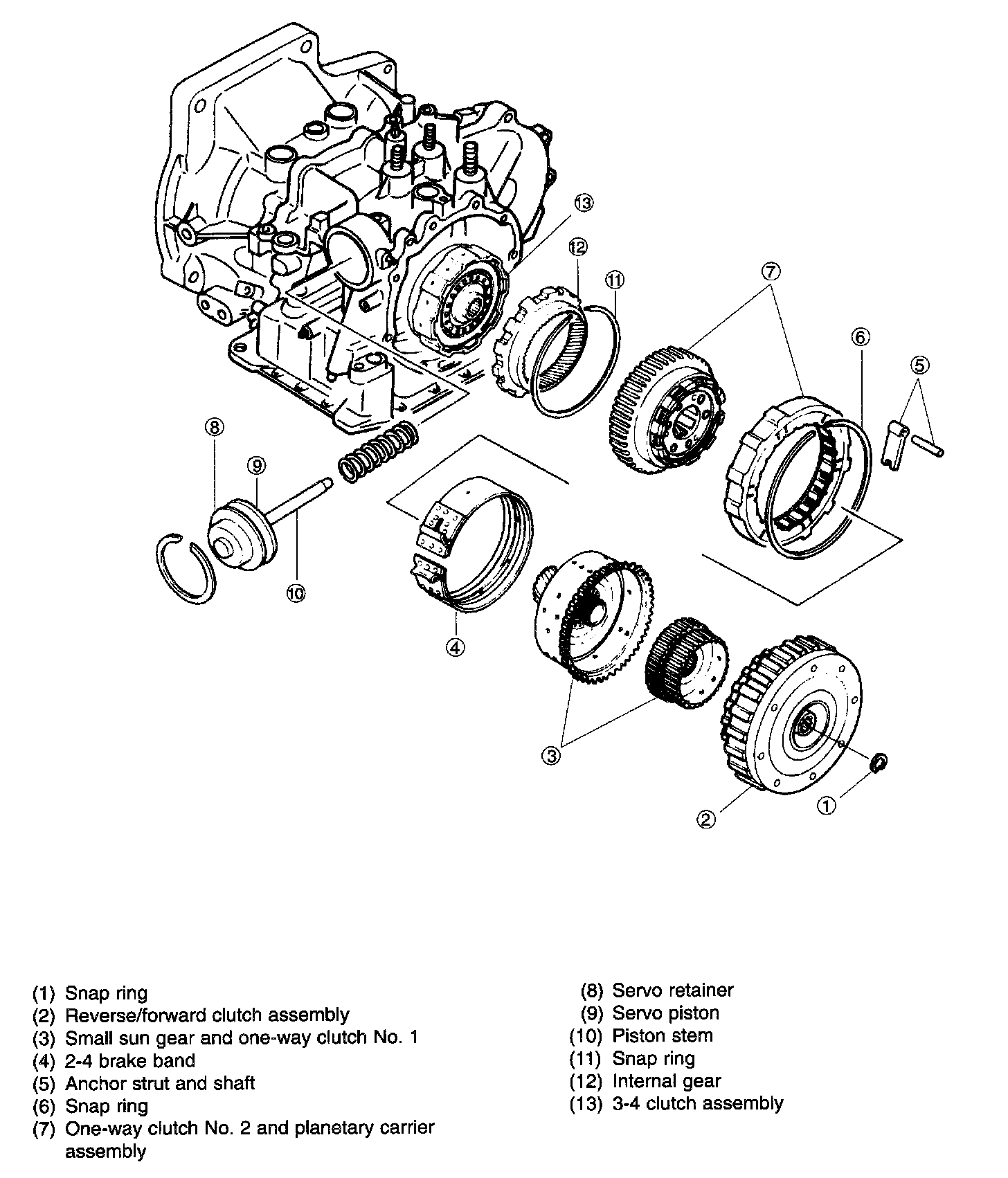 13
12
11
7
6
5
8
9
10
4
3
2
1

(1) Snap ring
(2) Reverse/forward clutch assembly
(3) Small sun gear and one-way clutch No. 1
(4) 2-4 brake band
(5) Anchor strut and shaft
(6) Snap ring
(7) One-way clutch No. 2 and planetary carrier assembly

(8) Servo retainer
(9) Servo piston
(10) Piston stem
(11) Snap ring
(12) Internal gear
(13) 3-4 clutch assembly