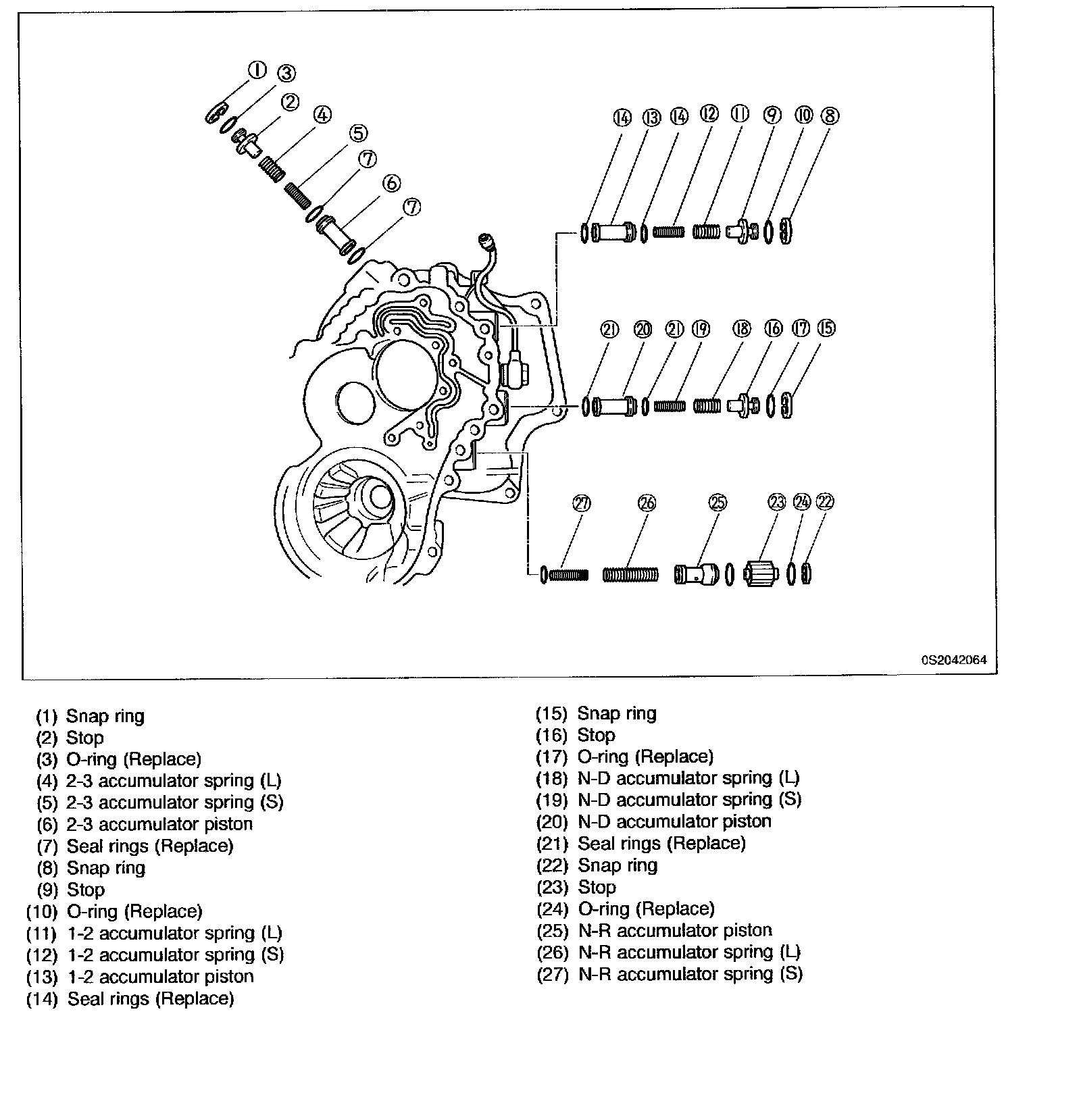 ①
③
②
④
⑤
⑦
⑥
⑦

⑭ ⑬ ⑭ ⑫ ⑪ ⑨ ⑩ ⑧

㉑ ⑳ ㉑ ⑲ ⑱ ⑯ ⑰ ⑮

㉗ ㉖ ㉕ ㉓ ㉔ ㉒

0S2042064

(1) Snap ring
(2) Stop
(3) O-ring (Replace)
(4) 2-3 accumulator spring (L)
(5) 2-3 accumulator spring (S)
(6) 2-3 accumulator piston
(7) Seal rings (Replace)
(8) Snap ring
(9) Stop
(10) O-ring (Replace)
(11) 1-2 accumulator spring (L)
(12) 1-2 accumulator spring (S)
(13) 1-2 accumulator piston
(14) Seal rings (Replace)

(15) Snap ring
(16) Stop
(17) O-ring (Replace)
(18) N-D accumulator spring (L)
(19) N-D accumulator spring (S)
(20) N-D accumulator piston
(21) Seal rings (Replace)
(22) Snap ring
(23) Stop
(24) O-ring (Replace)
(25) N-R accumulator piston
(26) N-R accumulator spring (L)
(27) N-R accumulator spring (S)