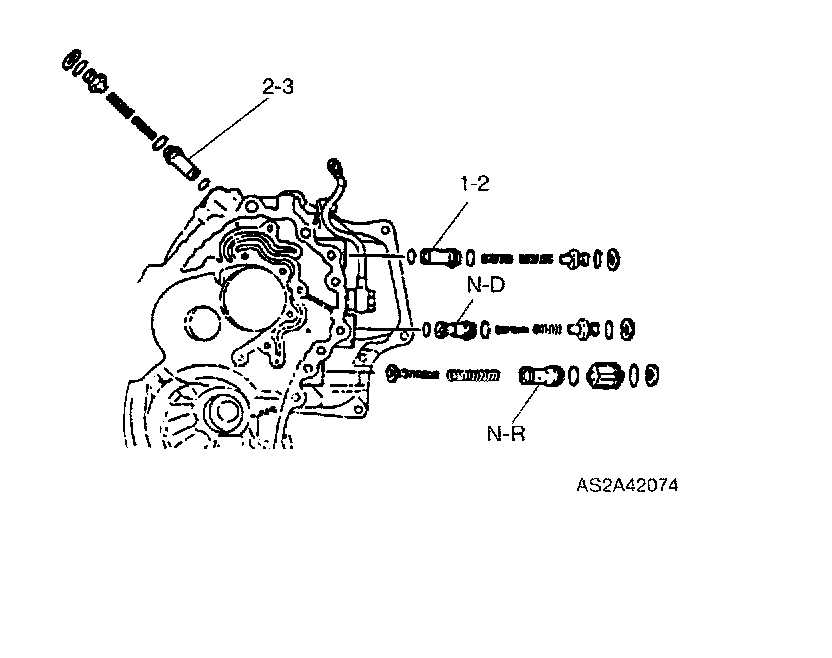 2-3

1-2

N-D

N-R

AS2A42074