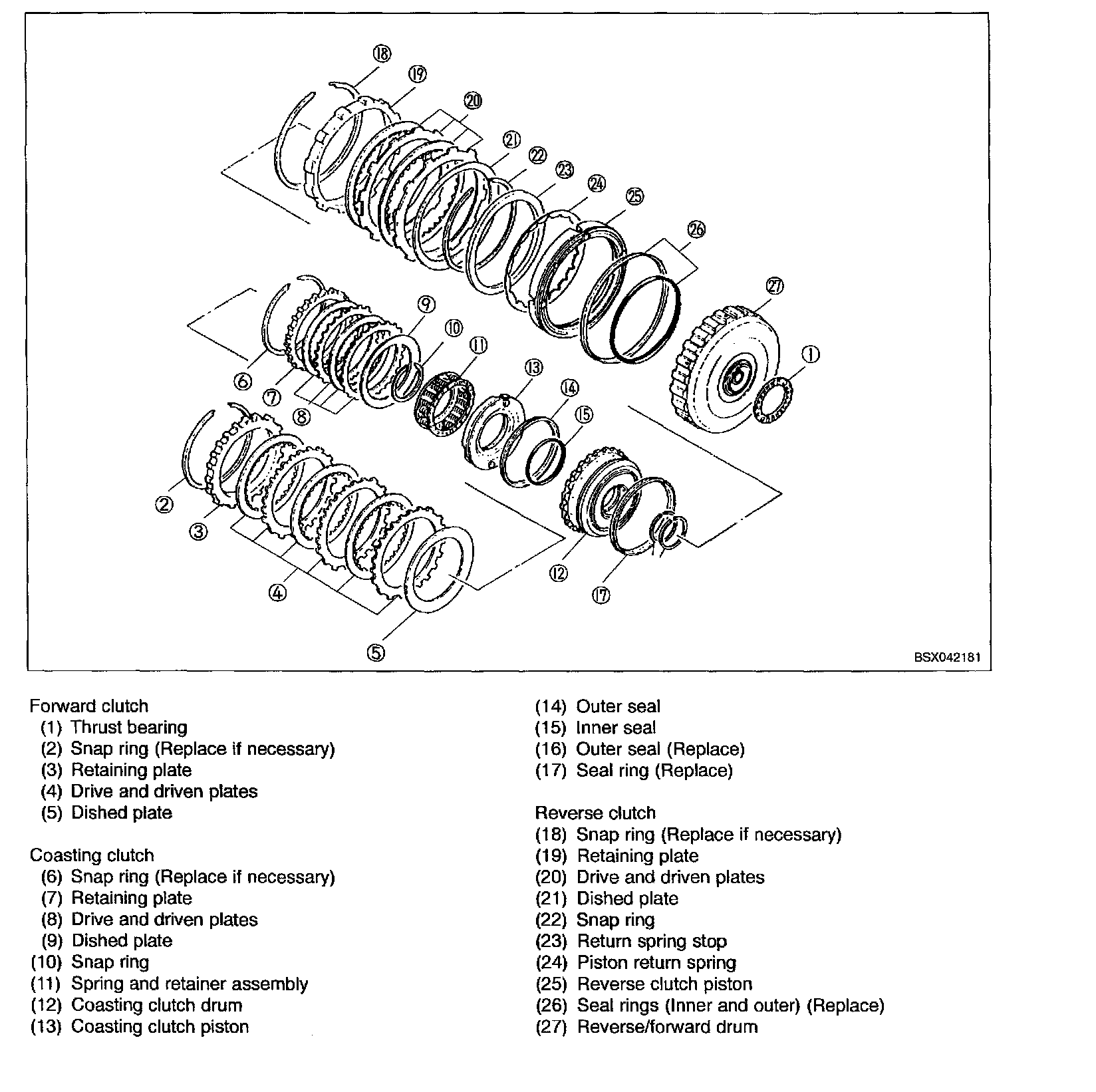 ⑱ ⑲ ⑳ ㉑ ㉒ ㉓ ㉔ ㉕ ㉖ ㉗ ① ⑨ ⑩ ⑪ ⑬ ⑭ ⑮ ⑥ ⑦ ⑧ ② ③ ④ ⑤ ⑫ ⑰

BSX042181

Forward clutch
(1) Thrust bearing
(2) Snap ring (Replace if necessary)
(3) Retaining plate
(4) Drive and driven plates
(5) Dished plate

Coasting clutch
(6) Snap ring (Replace if necessary)
(7) Retaining plate
(8) Drive and driven plates
(9) Dished plate
(10) Snap ring
(11) Spring and retainer assembly
(12) Coasting clutch drum
(13) Coasting clutch piston

(14) Outer seal
(15) Inner seal
(16) Outer seal (Replace)
(17) Seal ring (Replace)

Reverse clutch
(18) Snap ring (Replace if necessary)
(19) Retaining plate
(20) Drive and driven plates
(21) Dished plate
(22) Snap ring
(23) Return spring stop
(24) Piston return spring
(25) Reverse clutch piston
(26) Seal rings (Inner and outer) (Replace)
(27) Reverse/forward drum