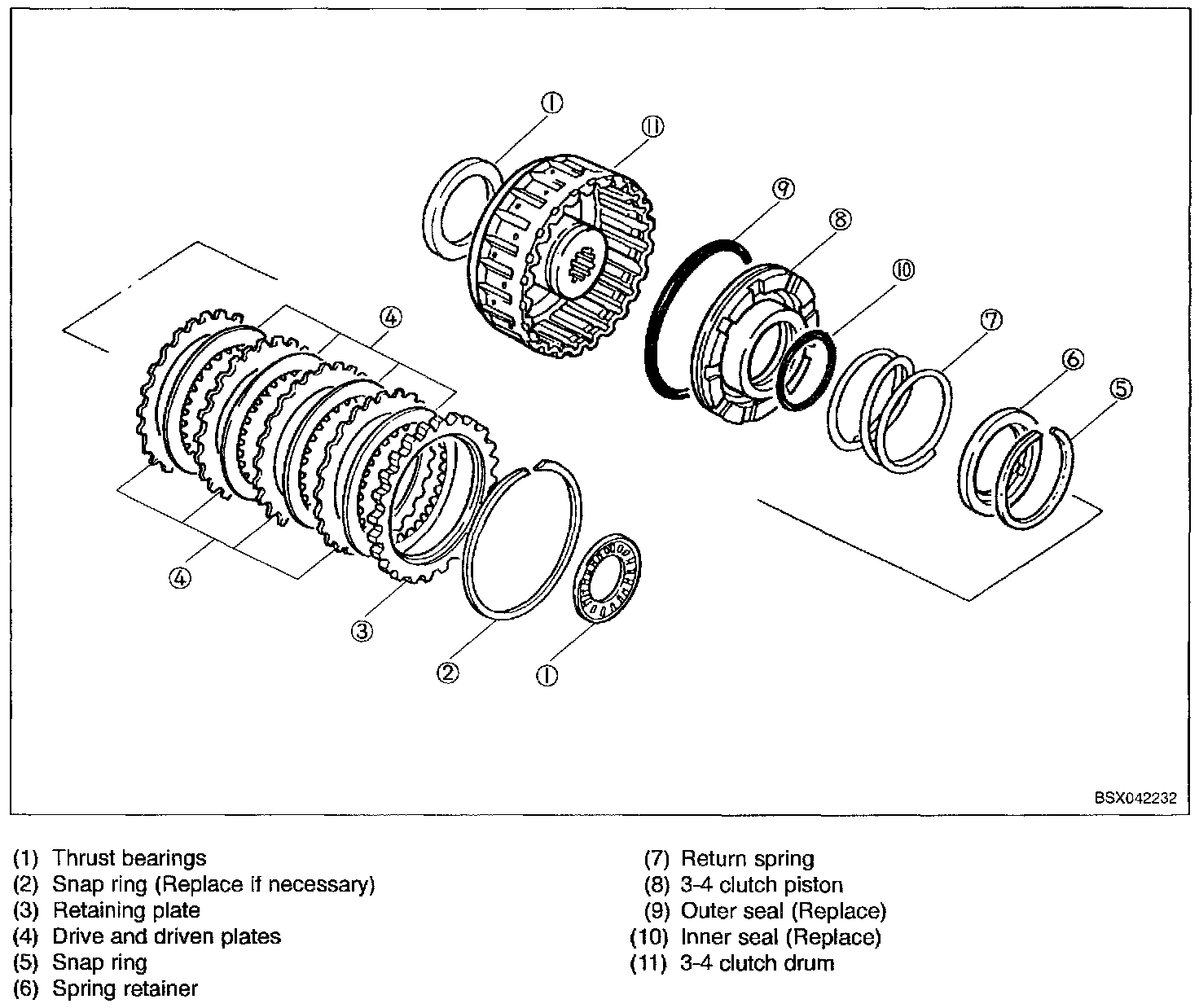 1
11
9
8
10
7
6
5
4
4
3
2
1

BSX042232

(1) Thrust bearings
(2) Snap ring (Replace if necessary)
(3) Retaining plate
(4) Drive and driven plates
(5) Snap ring
(6) Spring retainer

(7) Return spring
(8) 3-4 clutch piston
(9) Outer seal (Replace)
(10) Inner seal (Replace)
(11) 3-4 clutch drum