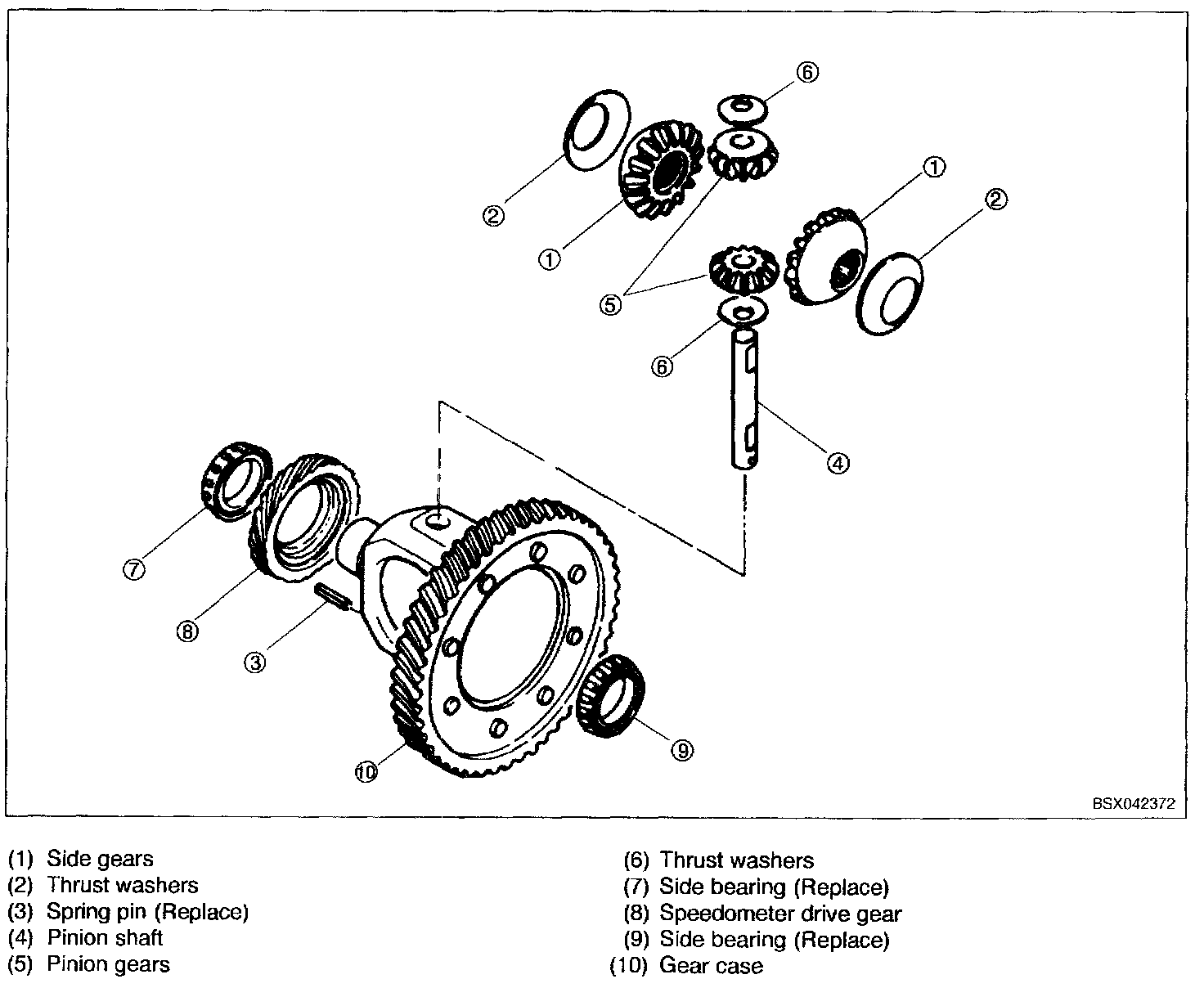 ⑥
①
②
②
①
⑤
⑥
④
⑦
⑧
③
⑨
⑩
BSX042372

(1) Side gears
(2) Thrust washers
(3) Spring pin (Replace)
(4) Pinion shaft
(5) Pinion gears

(6) Thrust washers
(7) Side bearing (Replace)
(8) Speedometer drive gear
(9) Side bearing (Replace)
(10) Gear case