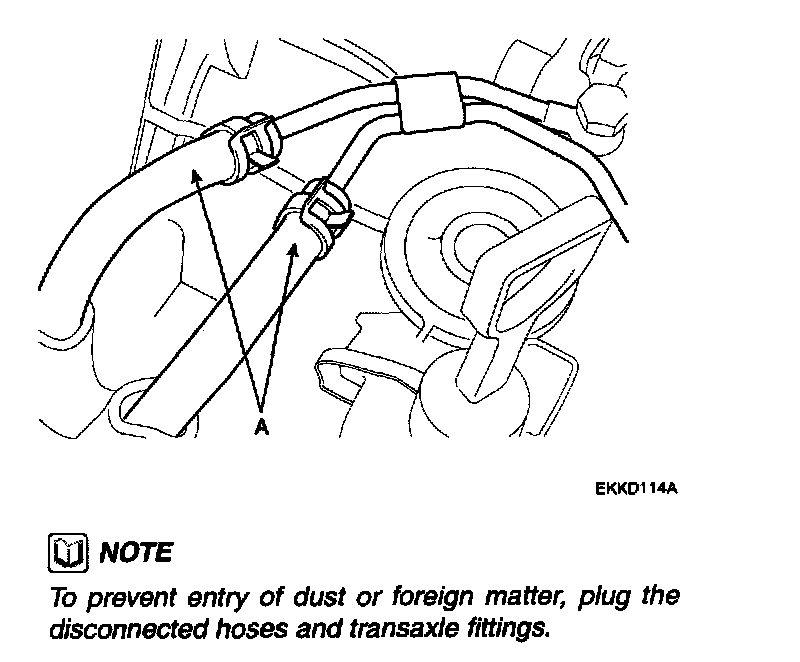 A

EKKD114A

NOTE

To prevent entry of dust or foreign matter, plug the disconnected hoses and transaxle fittings.