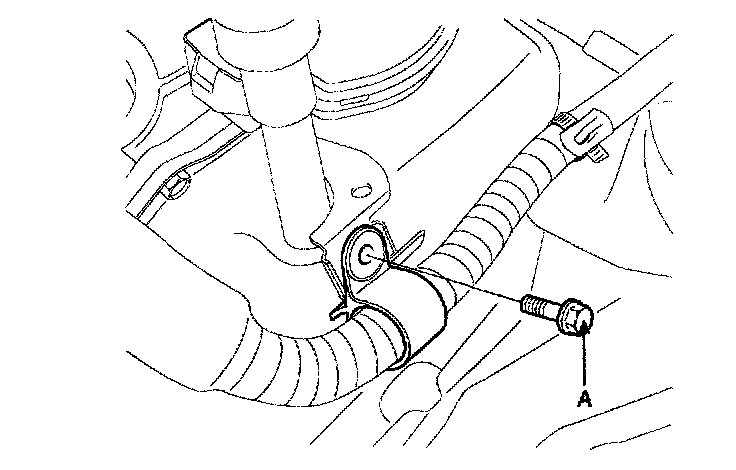 A