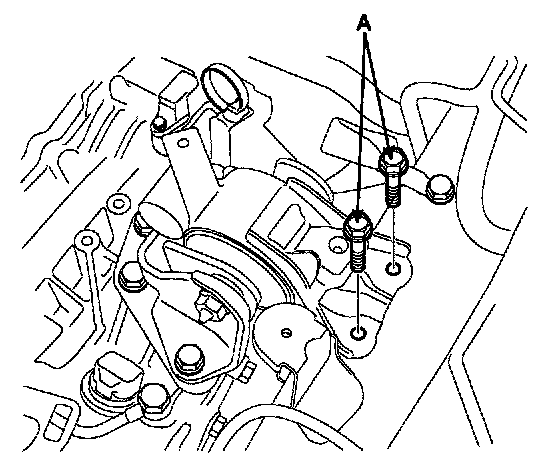 A