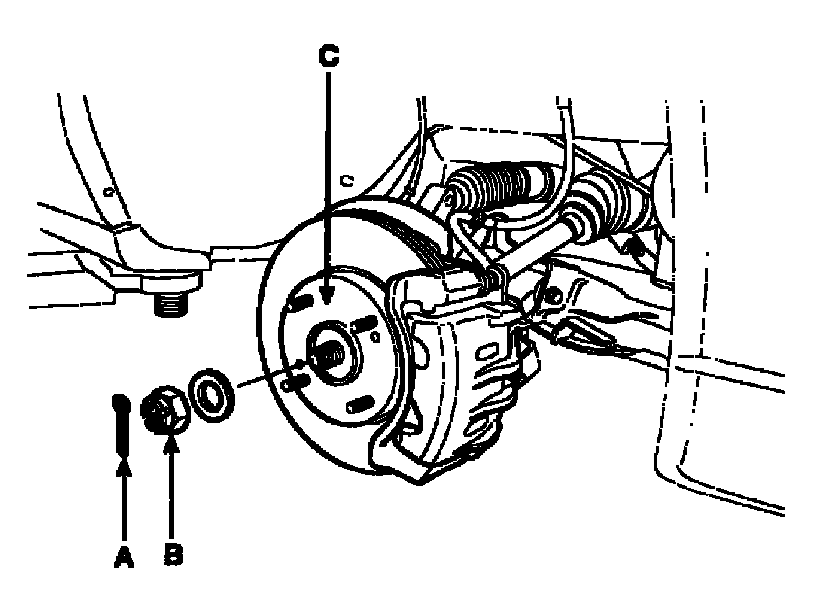 C

A

B