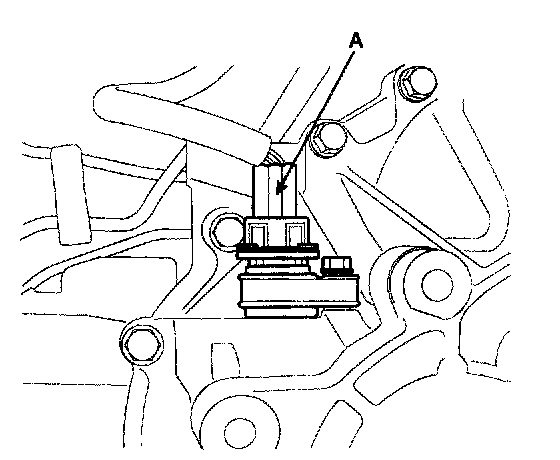 A